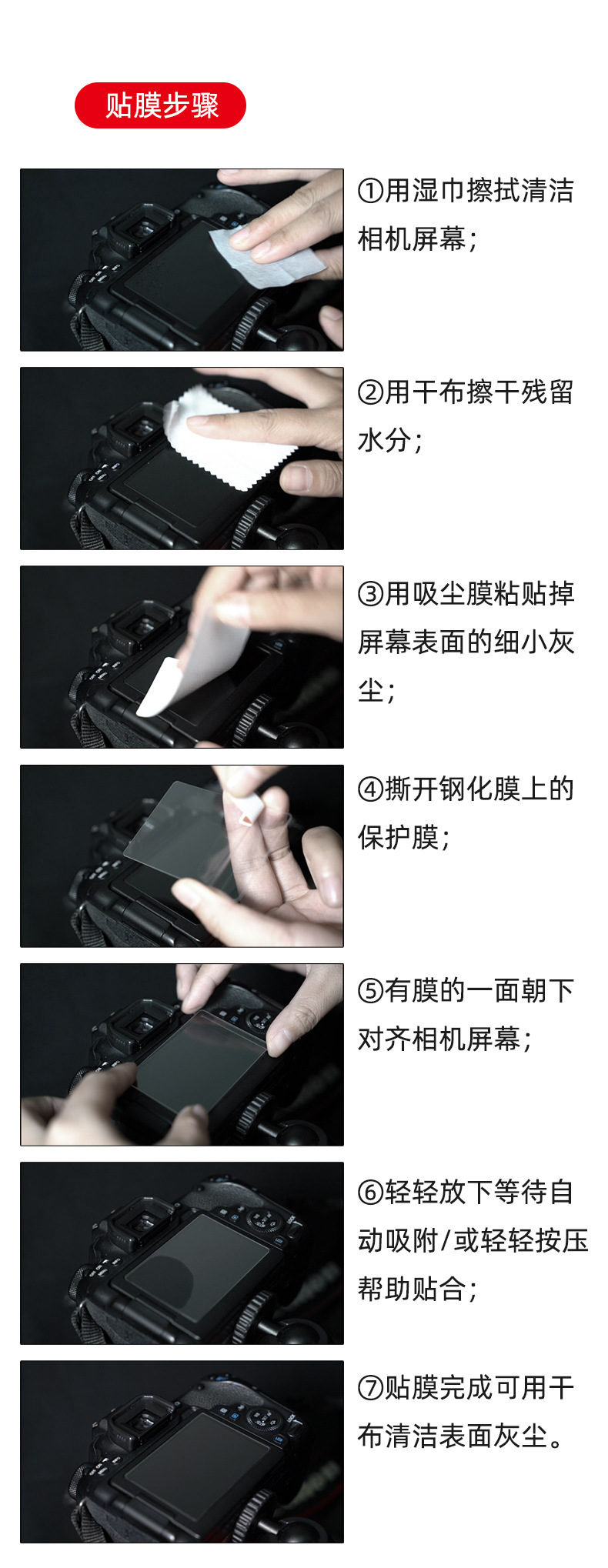 贴膜步骤

①用湿巾擦拭清洁相机屏幕；

②用干布擦干残留水分；

③用吸尘膜粘贴掉屏幕表面的细小灰尘；

④撕开钢化膜上的保护膜；

⑤有膜的一面朝下对齐相机屏幕；

⑥轻轻放下等待自动吸附/或轻轻按压帮助贴合；

⑦贴膜完成可用干布清洁表面灰尘。