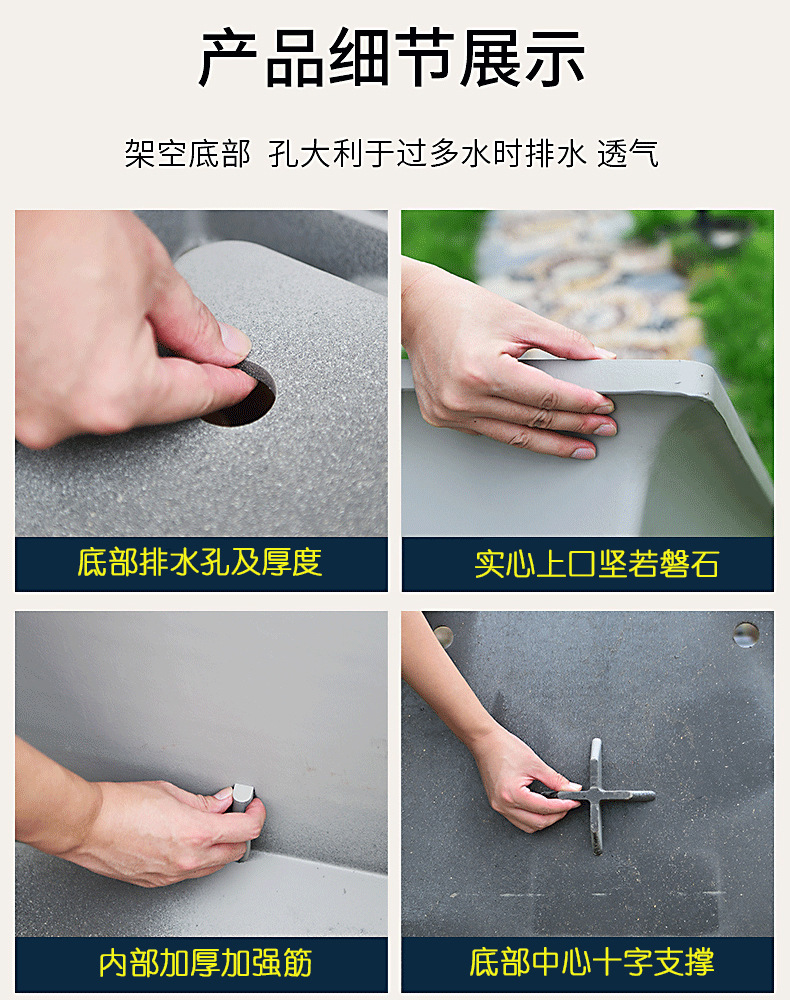 产品细节展示

架空底部 孔大利于过多水时排水 透气

底部排水孔及厚度

实心上口坚若磐石

内部加厚加强筋

底部中心十字支撑