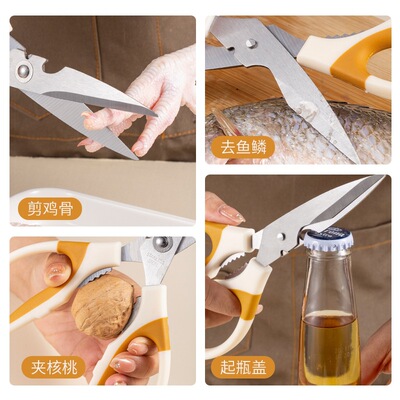 剪鸡骨

去鱼鳞

夹核桃

起瓶盖