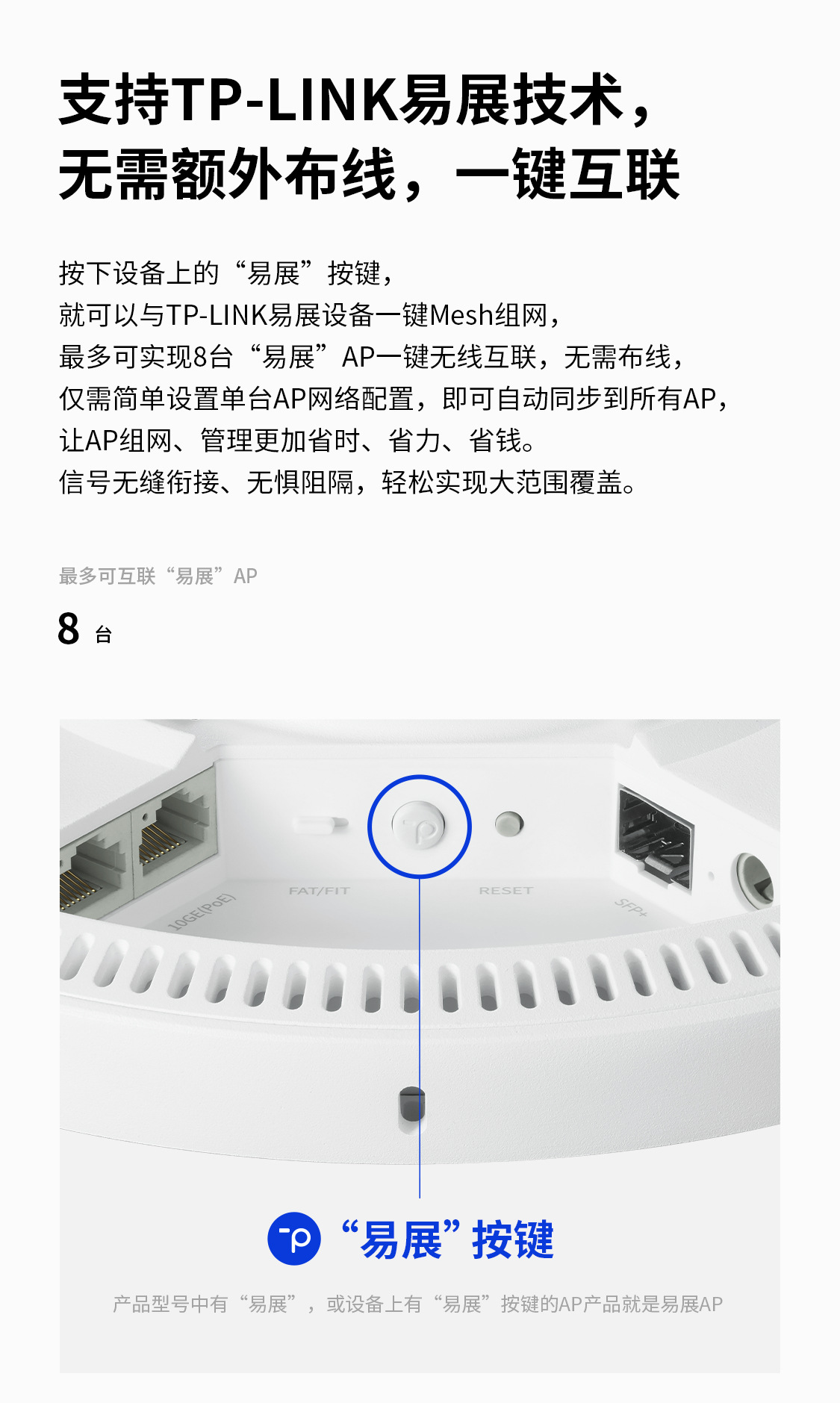 支持TP-LINK易展技术，
无需额外布线，一键互联

按下设备上的“易展”按键，
就可以与TP-LINK易展设备一键Mesh组网，
最多可实现8台“易展”AP一键无线互联，无需布线，
仅需简单设置单台AP网络配置，即可自动同步到所有AP，
让AP组网、管理更加省时、省力、省钱。
信号无缝衔接、无惧阻隔，轻松实现大范围覆盖。

最多可互联“易展”AP

8 台

10GE(PoE)

FAT/FIT

RESET

SFP+

“易展”按键

产品型号中有“易展”，或设备上有“易展”按键的AP产品就是易展AP