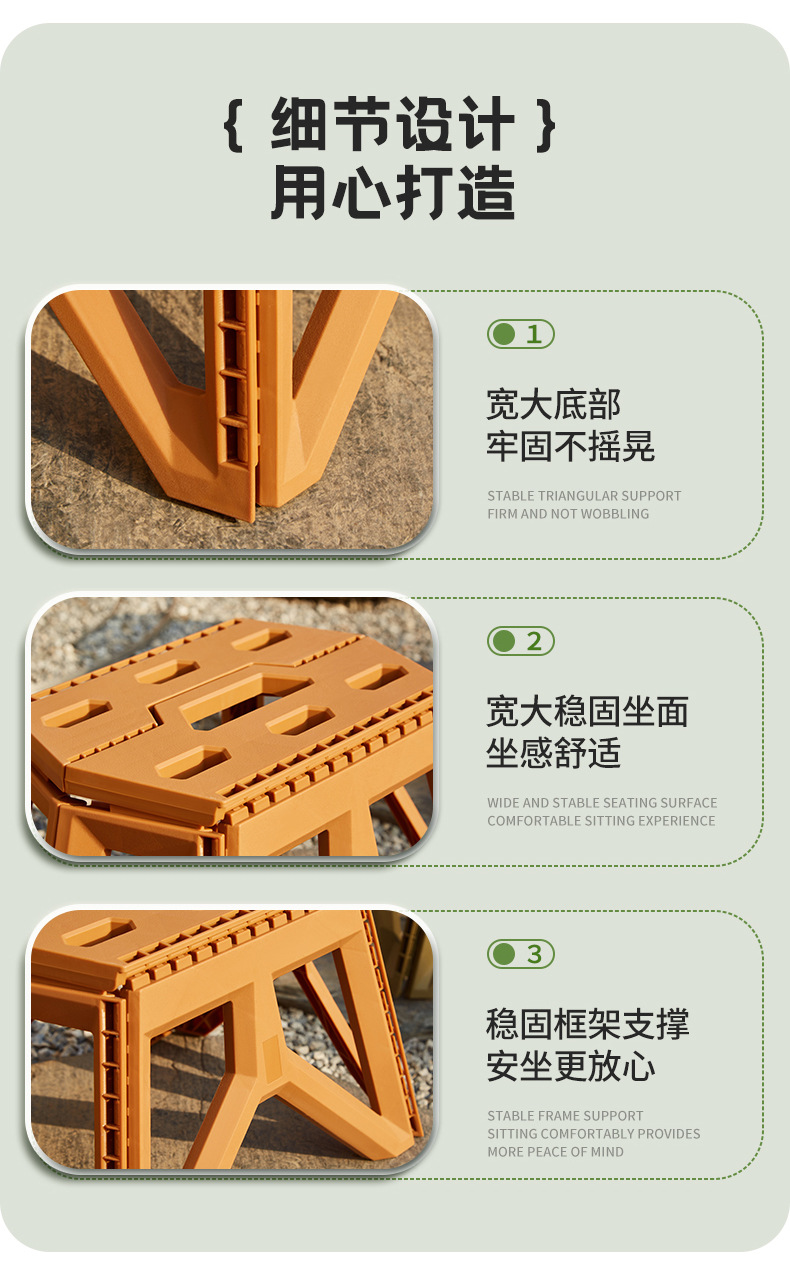 { 细节设计 }
用心打造

1

宽大底部
牢固不摇晃

STABLE TRIANGULAR SUPPORT
FIRM AND NOT WOBBLING

2

宽大稳固坐面
坐感舒适

WIDE AND STABLE SEATING SURFACE
COMFORTABLE SITTING EXPERIENCE

3

稳固框架支撑
安坐更放心

STABLE FRAME SUPPORT
SITTING COMFORTABLY PROVIDES
MORE PEACE OF MIND