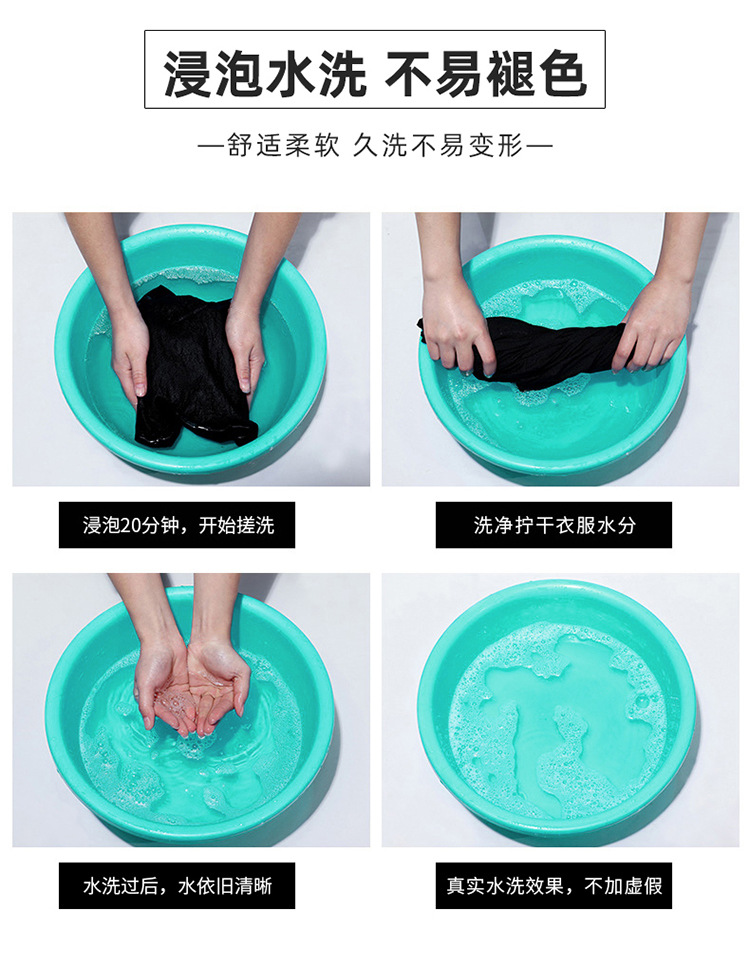 浸泡水洗 不易褪色

—舒适柔软 久洗不易变形—

浸泡20分钟，开始搓洗

洗净拧干衣服水分

水洗过后，水依旧清晰

真实水洗效果，不加虚假