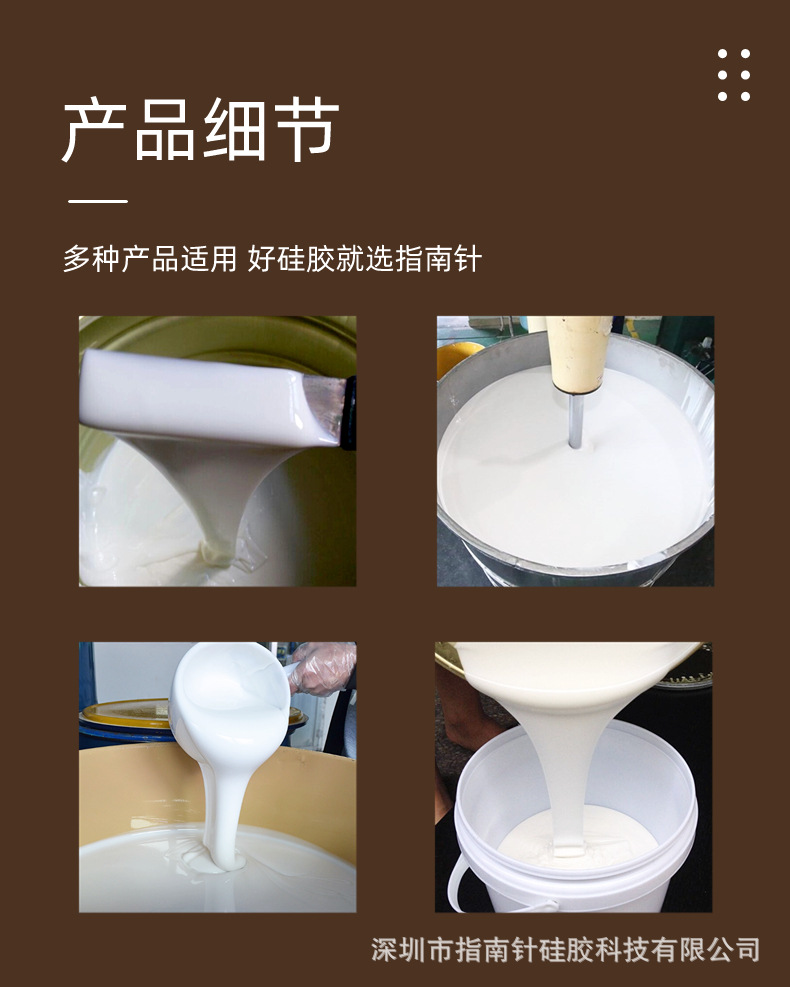 产品细节

多种产品适用 好硅胶就选指南针

深圳市指南针硅胶科技有限公司