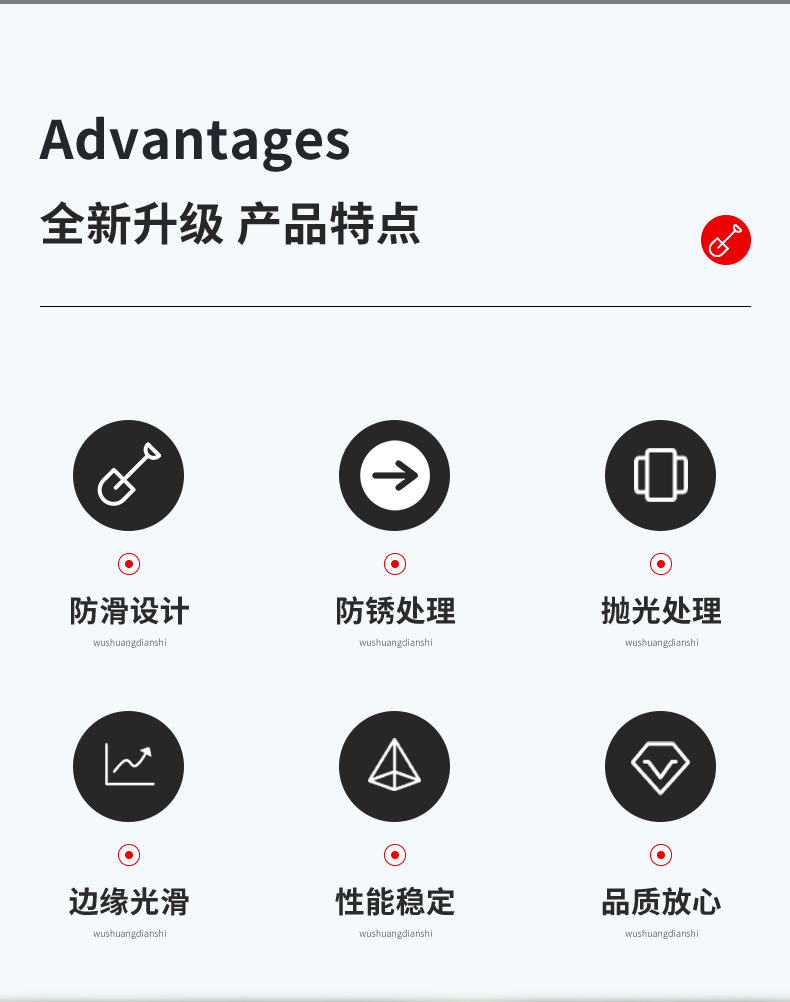 Advantages

全新升级 产品特点

防滑设计
wushuangdianshi

防锈处理
wushuangdianshi

抛光处理
wushuangdianshi

边缘光滑
wushuangdianshi

性能稳定
wushuangdianshi

品质放心
wushuangdianshi