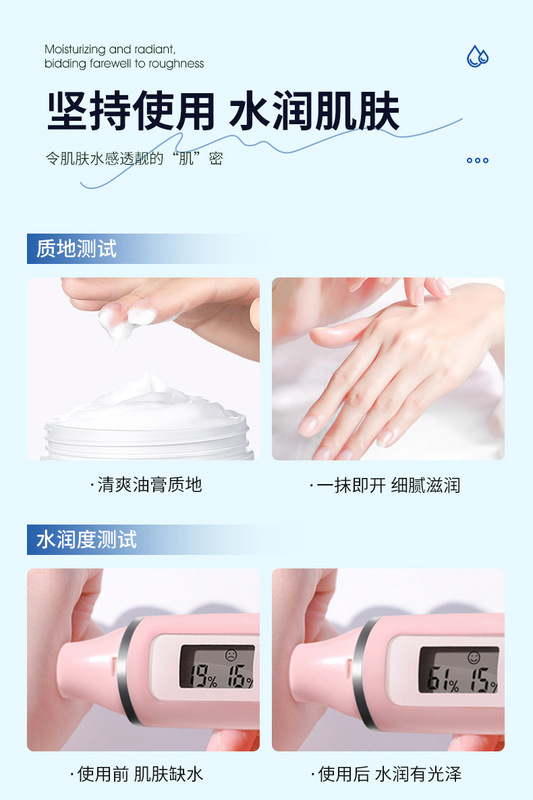 Moisturizing and radiant,
bidding farewell to roughness

坚持使用 水润肌肤

令肌肤水感透靓的“肌”密

质地测试

·清爽油膏质地

·一抹即开 细腻滋润

水润度测试

19% 16%

61% 15%

·使用前 肌肤缺水

·使用后 水润有光泽