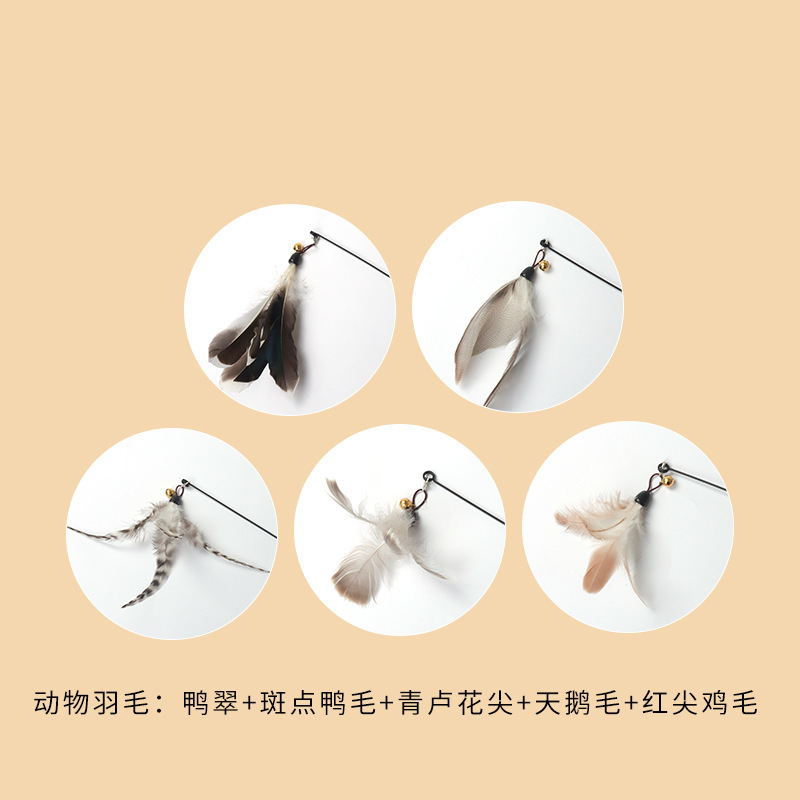 动物羽毛：鸭翠+斑点鸭毛+青卢花尖+天鹅毛+红尖鸡毛