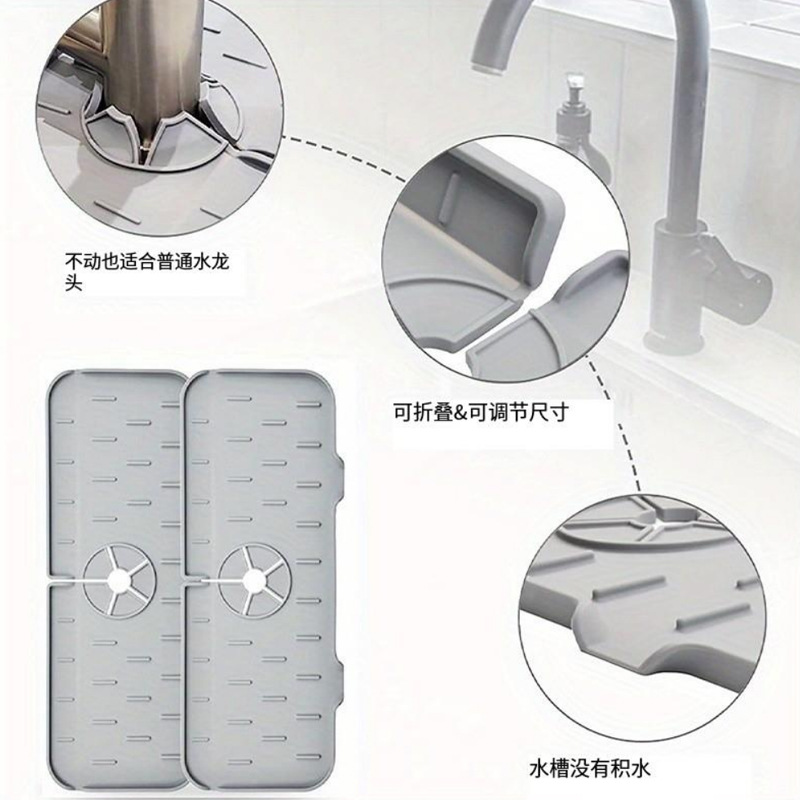 不动也适合普通水龙头

可折叠&可调节尺寸

水槽没有积水