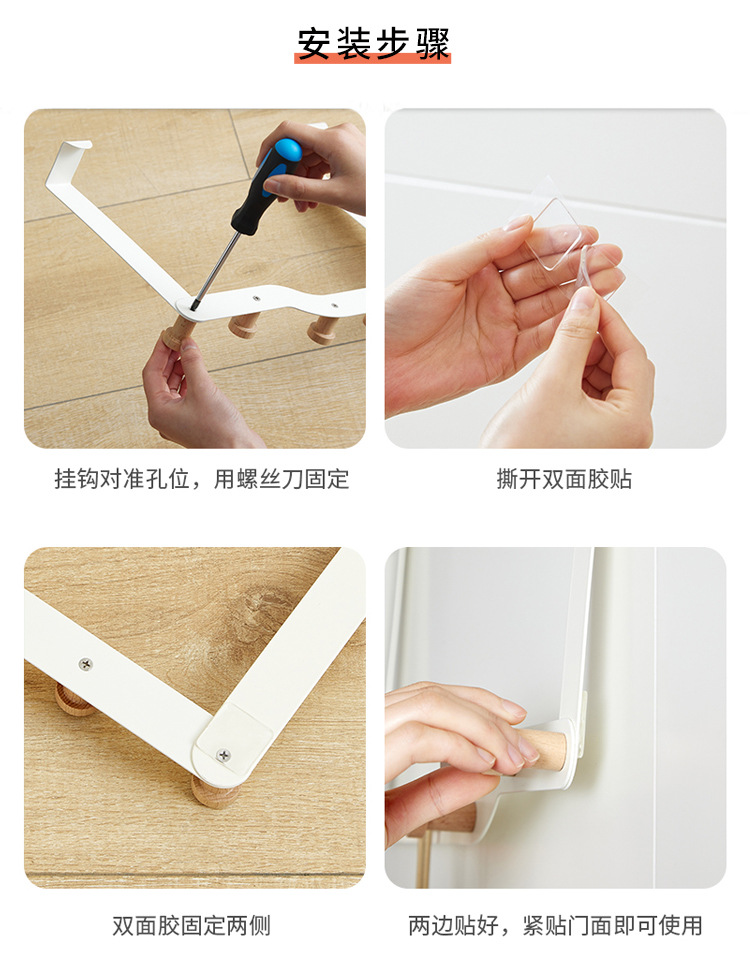 安装步骤

挂钩对准孔位，用螺丝刀固定

撕开双面胶贴

双面胶固定两侧

两边贴好，紧贴门面即可使用