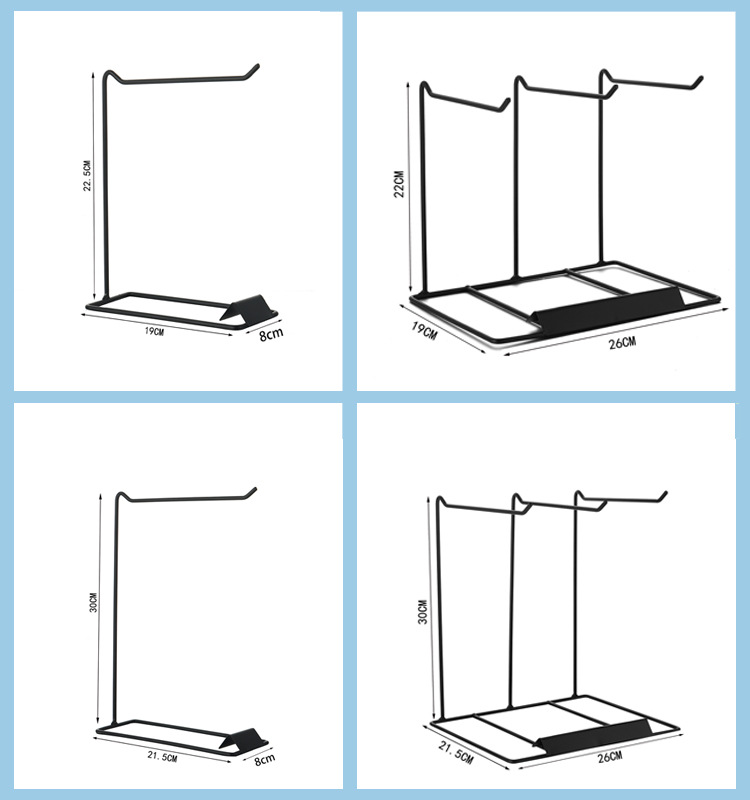 22.5CM
19CM
8cm

22CM
19CM
26CM

30CM
21.5CM
8cm

30CM
21.5CM
26CM