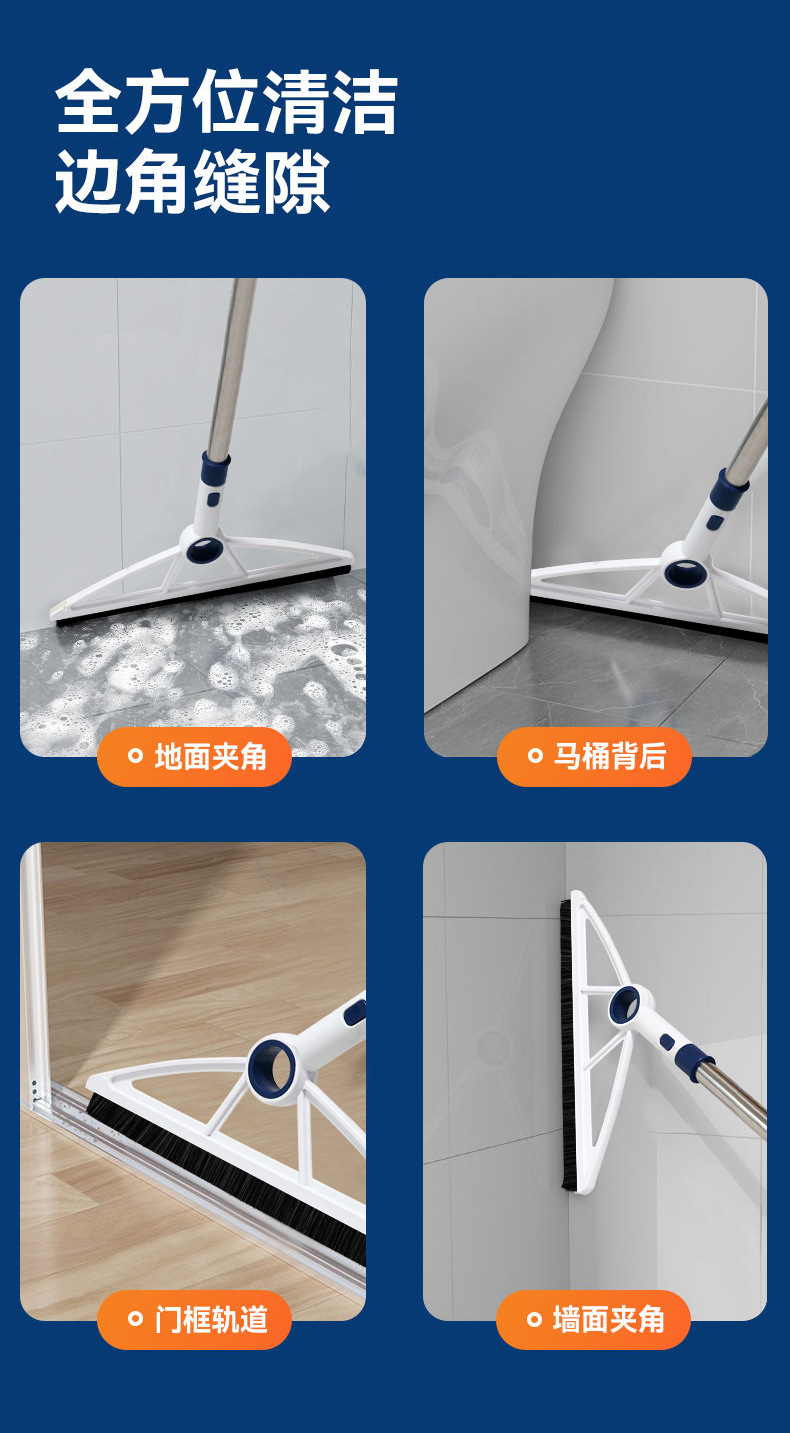 全方位清洁
边角缝隙

地面夹角

马桶背后

门框轨道

墙面夹角