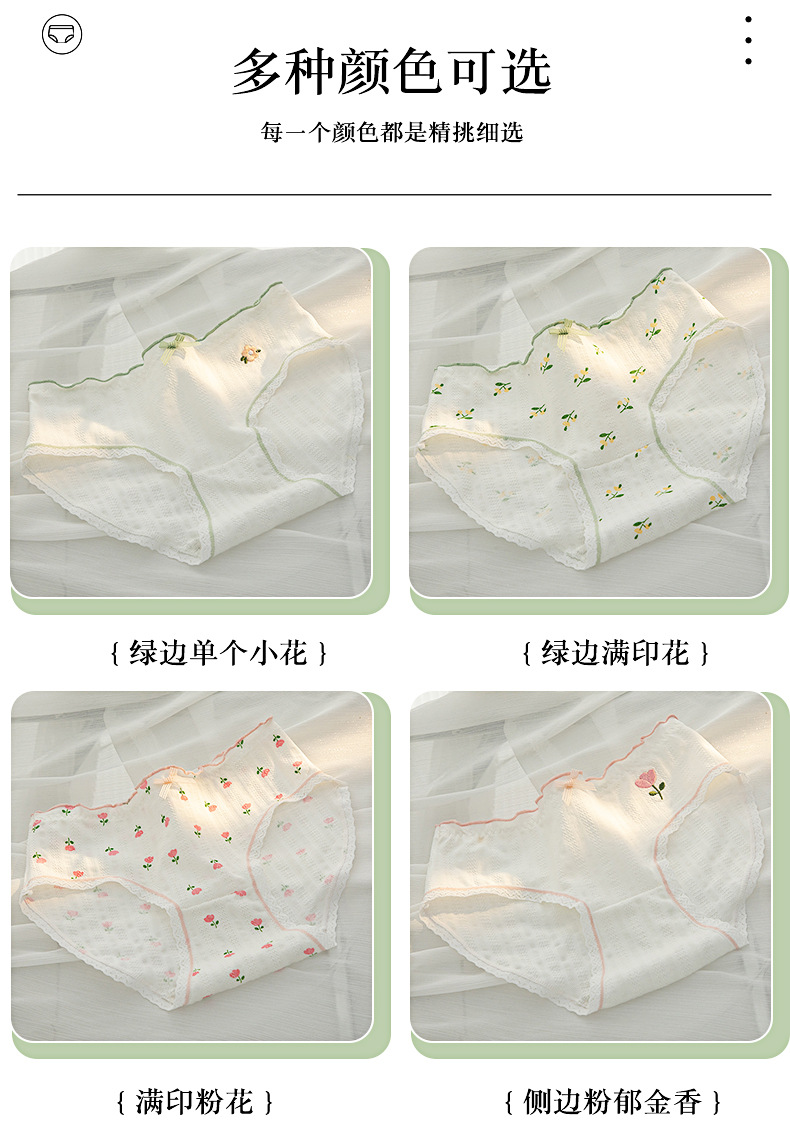 多种颜色可选

每一个颜色都是精挑细选

{ 绿边单个小花 }

{ 绿边满印花 }

{ 满印粉花 }

{ 侧边粉郁金香 }