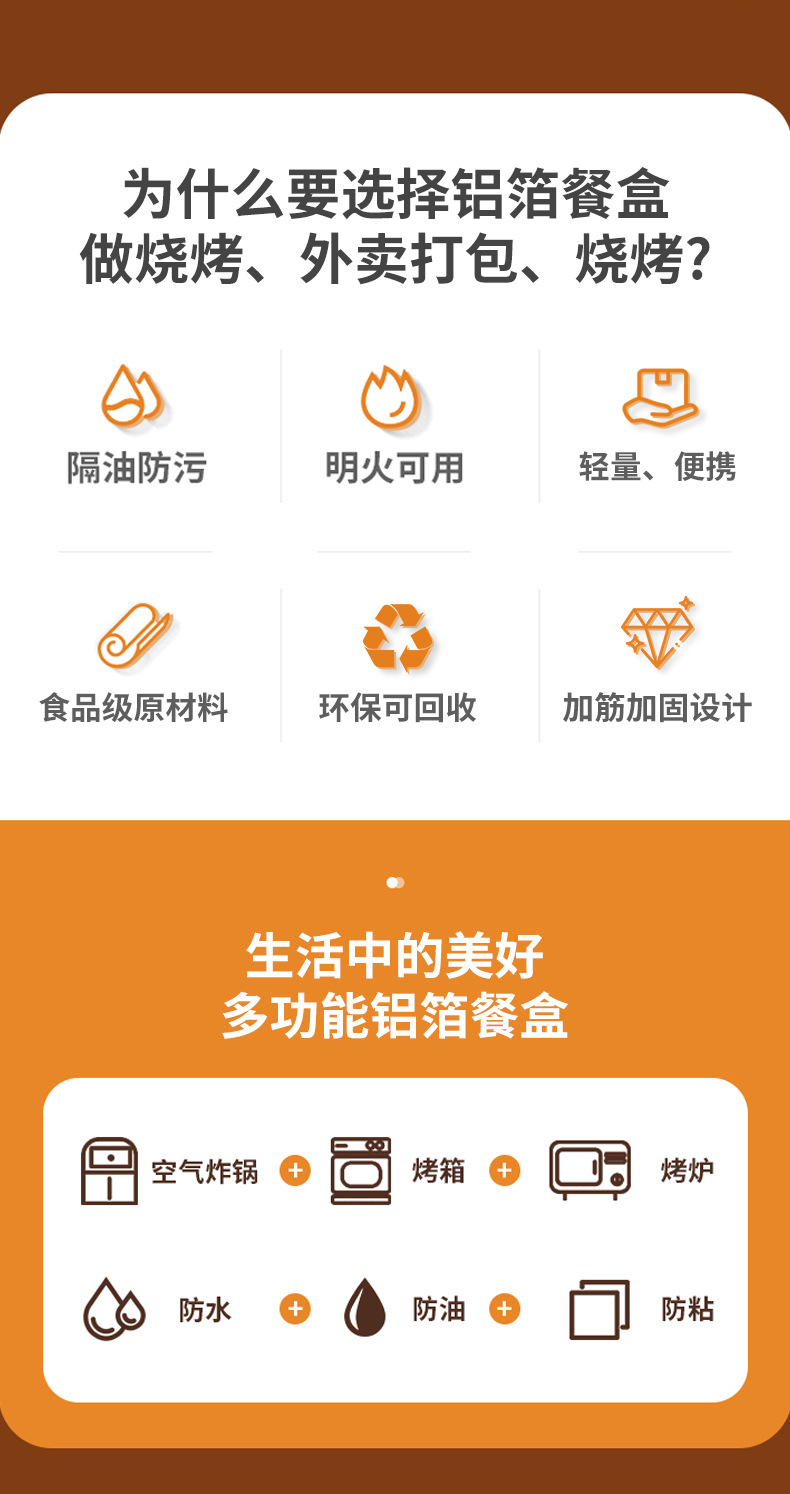 为什么要选择铝箔餐盒
做烧烤、外卖打包、烧烤?

隔油防污

明火可用

轻量、便携

食品级原材料

环保可回收

加筋加固设计

生活中的美好
多功能铝箔餐盒

空气炸锅 + 烤箱 + 烤炉

防水 + 防油 + 防粘