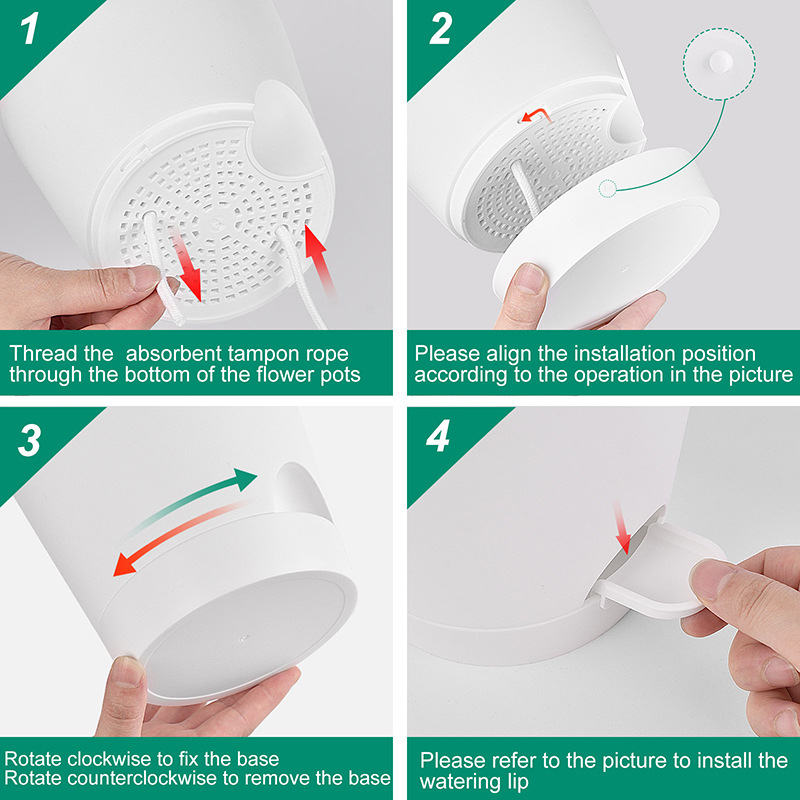 1

Thread the  absorbent tampon rope through the bottom of the flower pots

2

Please align the installation position according to the operation in the picture

3

Rotate clockwise to fix the base
Rotate counterclockwise to remove the base

4

Please refer to the picture to install the watering lip