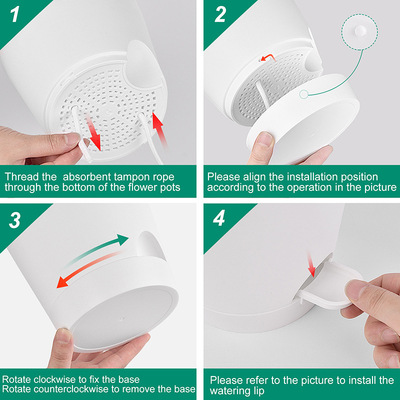 1

Thread the absorbent tampon rope through the bottom of the flower pots

2

Please align the installation position according to the operation in the picture

3

Rotate clockwise to fix the base
Rotate counterclockwise to remove the base

4

Please refer to the picture to install the watering lip