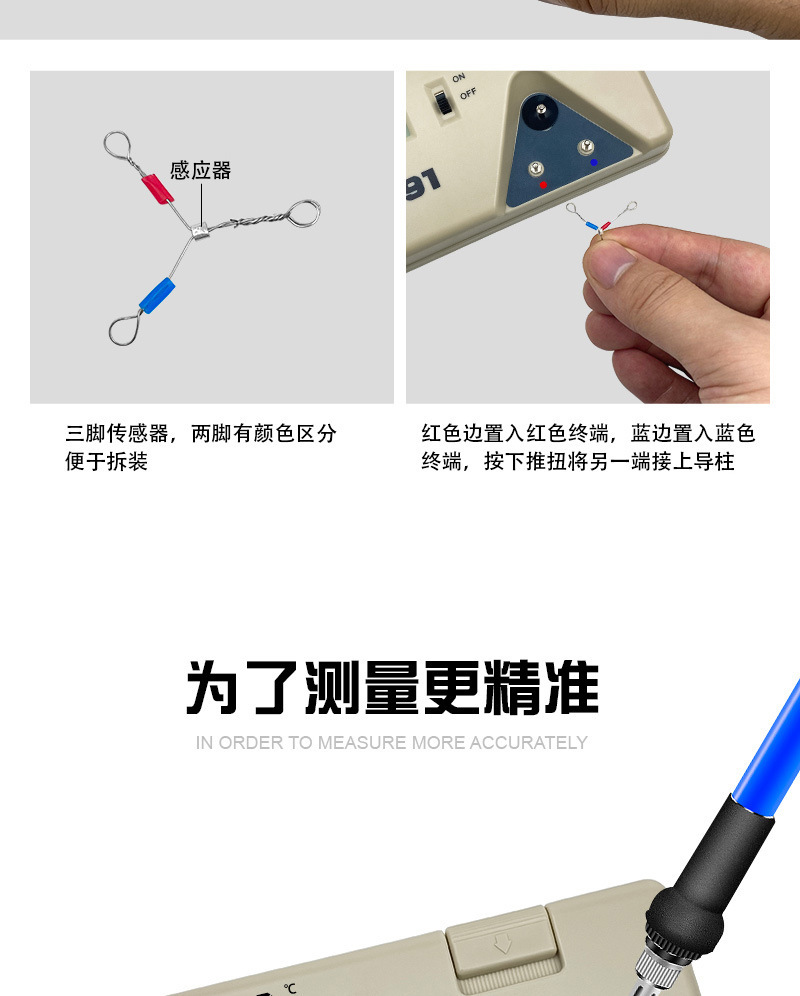 感应器

ON
OFF
91

三脚传感器，两脚有颜色区分便于拆装

红色边置入红色终端，蓝边置入蓝色终端，按下推扭将另一端接上导柱

为了测量更精准

IN ORDER TO MEASURE MORE ACCURATELY

℃