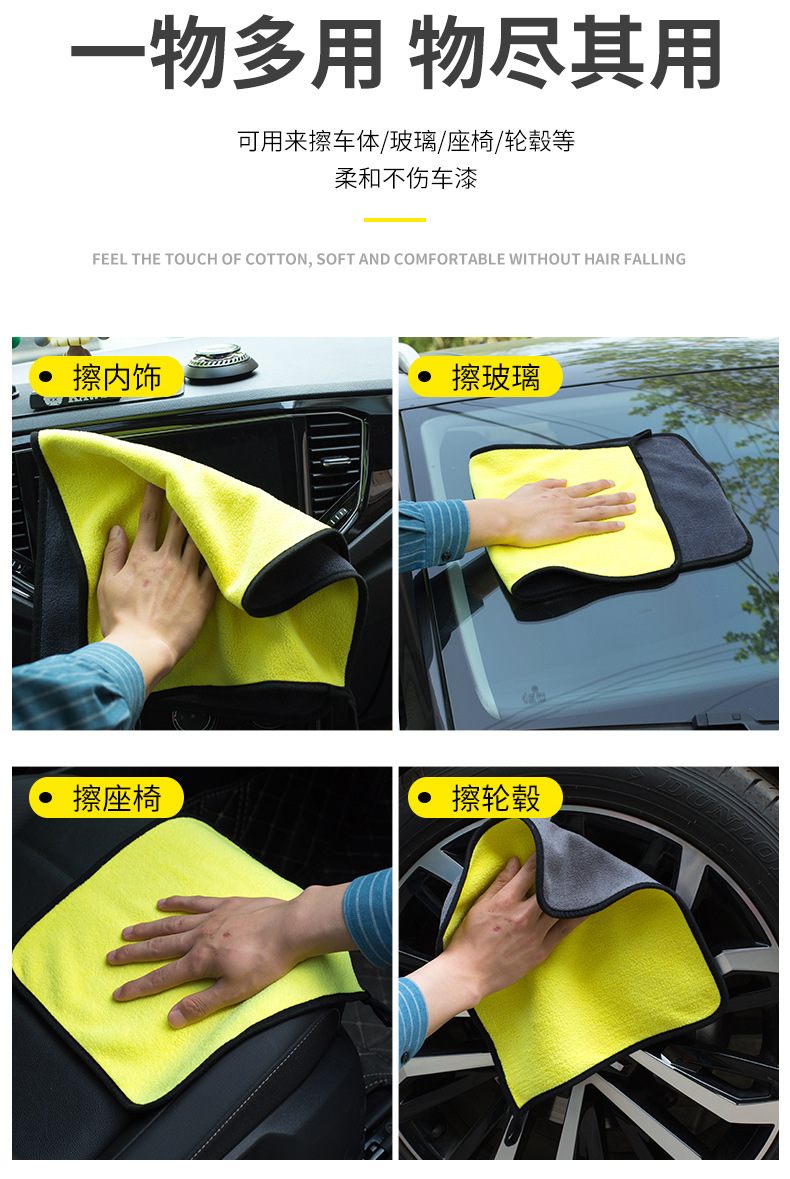 一物多用 物尽其用

可用来擦车体/玻璃/座椅/轮毂等
柔和不伤车漆

FEEL THE TOUCH OF COTTON, SOFT AND COMFORTABLE WITHOUT HAIR FALLING

擦内饰

擦玻璃

擦座椅

擦轮毂

DUNLOP