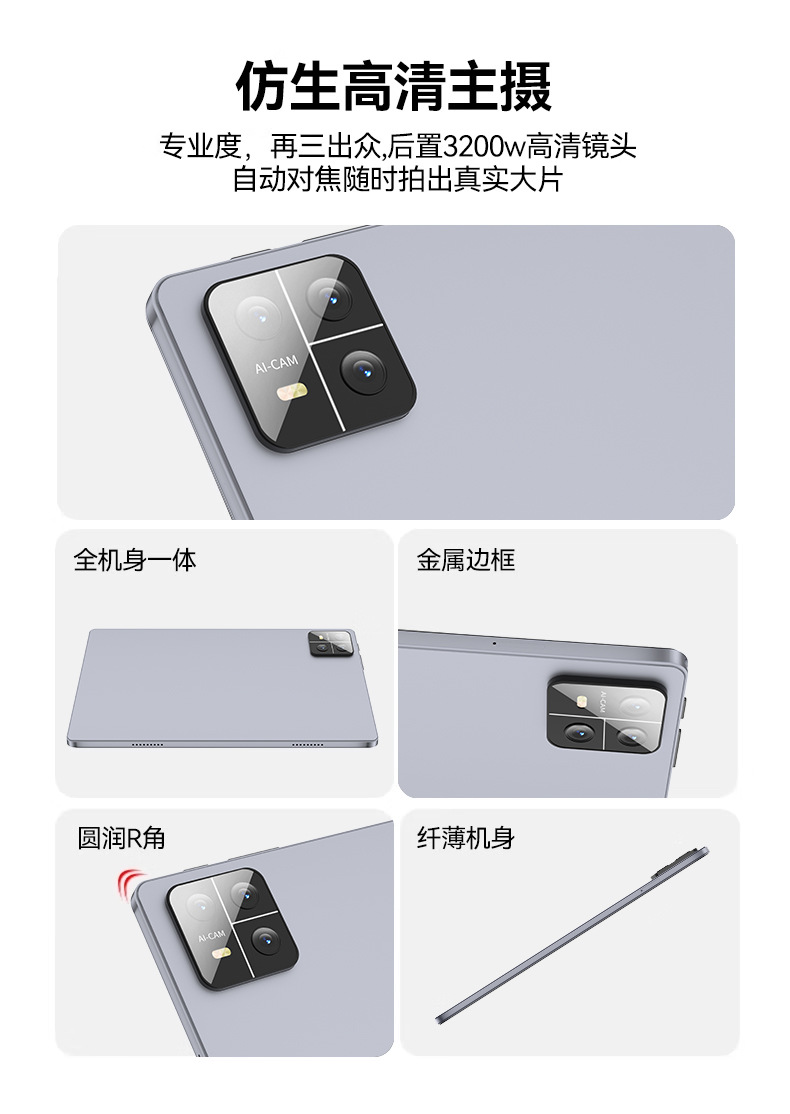 仿生高清主摄

专业度，再三出众,后置3200w高清镜头
自动对焦随时拍出真实大片

AI-CAM

全机身一体

金属边框

AI-CAM

圆润R角

AI-CAM

纤薄机身