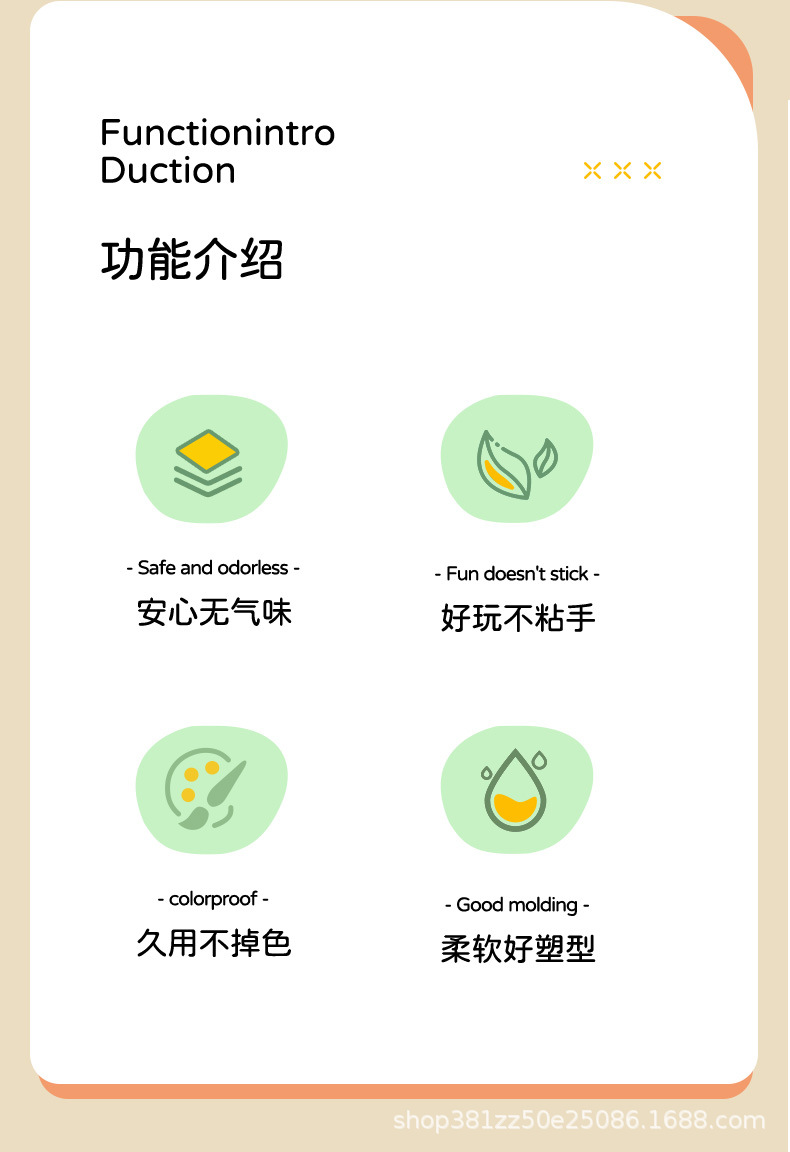 Functionintro
Duction

功能介绍

- Safe and odorless -
安心无气味

- Fun doesn't stick -
好玩不粘手

- colorproof -
久用不掉色

- Good molding -
柔软好塑型

shop381zz50e25086.1688.com