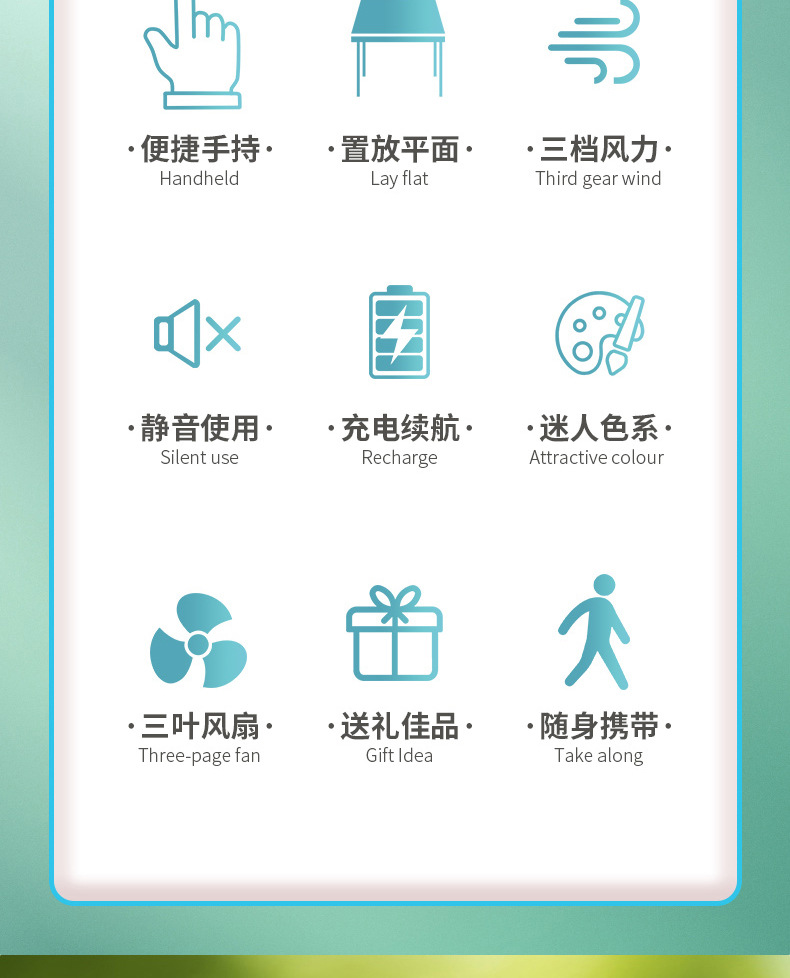 ·便捷手持·
Handheld

·置放平面·
Lay flat

·三档风力·
Third gear wind

·静音使用·
Silent use

·充电续航·
Recharge

·迷人色系·
Attractive colour

·三叶风扇·
Three-page fan

·送礼佳品·
Gift Idea

·随身携带·
Take along