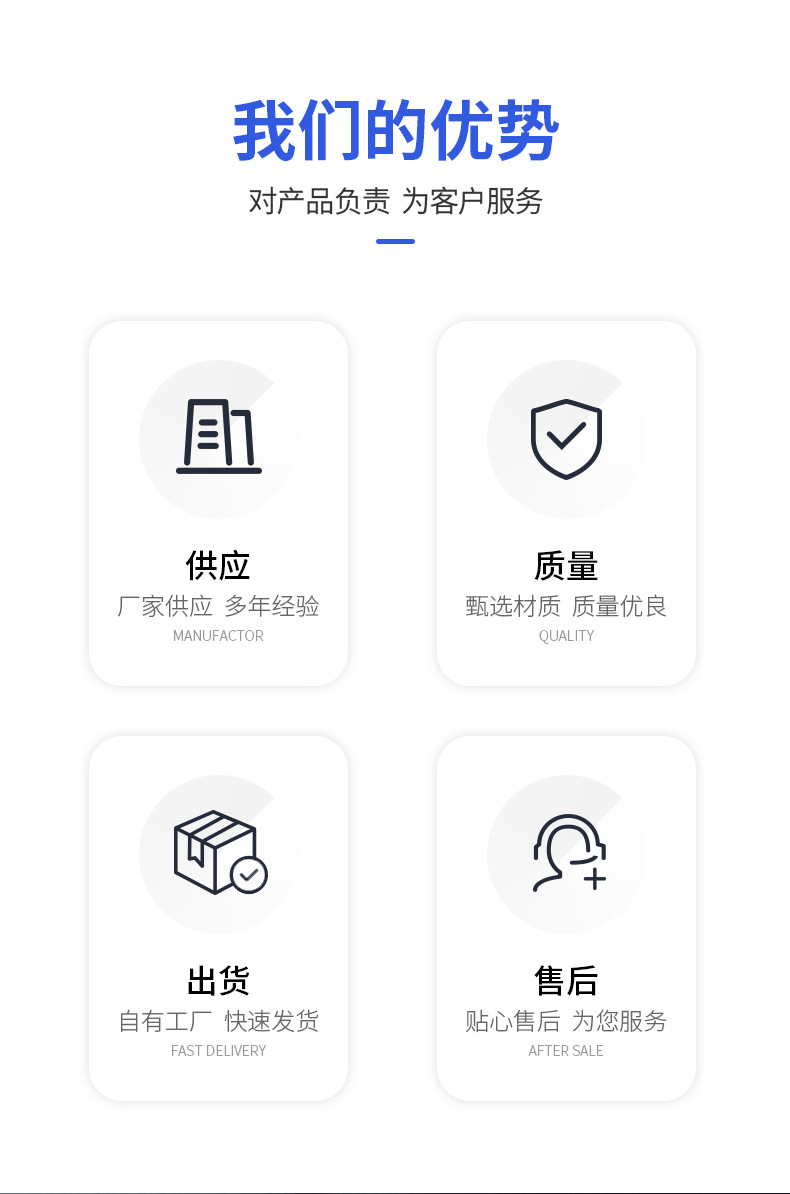 我们的优势

对产品负责 为客户服务

供应

厂家供应 多年经验

MANUFACTOR

质量

甄选材质 质量优良

QUALITY

出货

自有工厂 快速发货

FAST DELIVERY

售后

贴心售后 为您服务

AFTER SALE