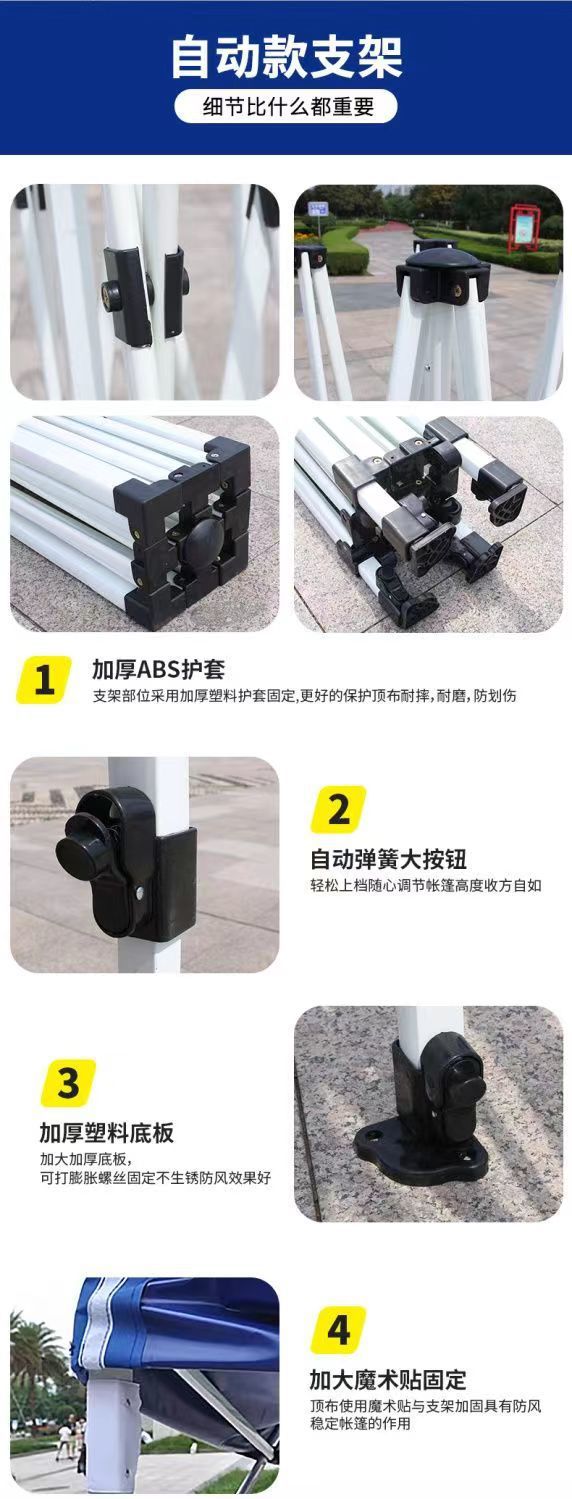 自动款支架

细节比什么都重要

1
加厚ABS护套
支架部位采用加厚塑料护套固定,更好的保护顶布耐摔,耐磨,防划伤

2
自动弹簧大按钮
轻松上档随心调节帐篷高度收方自如

3
加厚塑料底板
加大加厚底板,
可打膨胀螺丝固定不生锈防风效果好

4
加大魔术贴固定
顶布使用魔术贴与支架加固具有防风稳定帐篷的作用