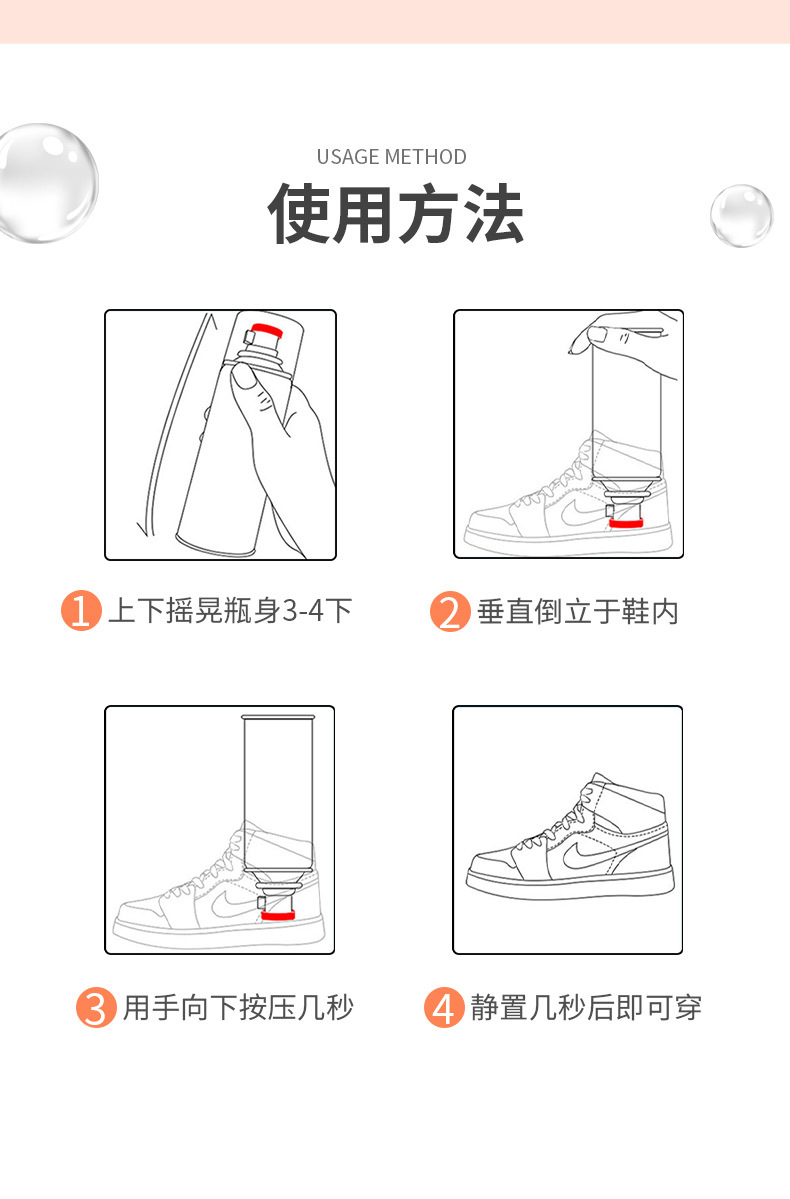 USAGE METHOD

使用方法

1 上下摇晃瓶身3-4下

2 垂直倒立于鞋内

3 用手向下按压几秒

4 静置几秒后即可穿