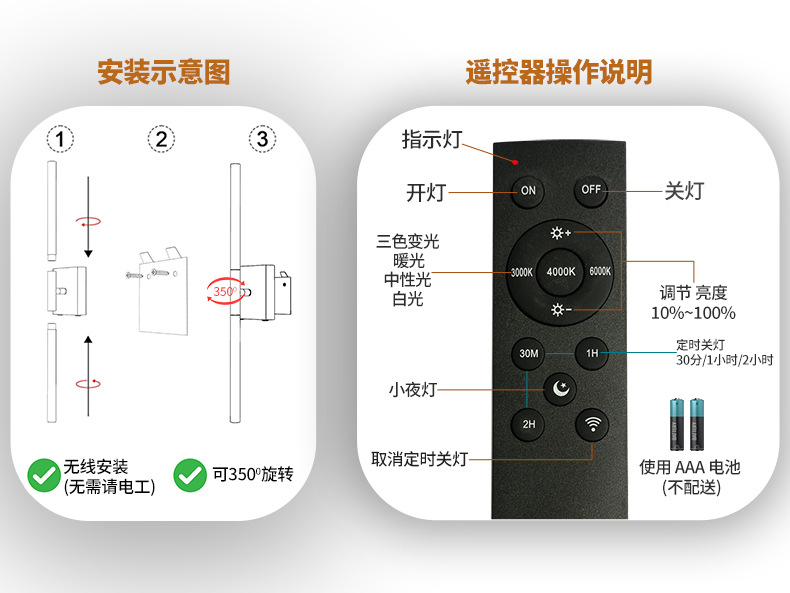 安装示意图

1
2
3

350°

无线安装
(无需请电工)

可350°旋转

遥控器操作说明

指示灯

开灯
ON
OFF
关灯

三色变光
暖光
中性光
白光

3000K
4000K
6000K

调节 亮度
10%~100%

30M
1H
定时关灯
30分/1小时/2小时

小夜灯

2H

取消定时关灯

使用 AAA 电池
(不配送)