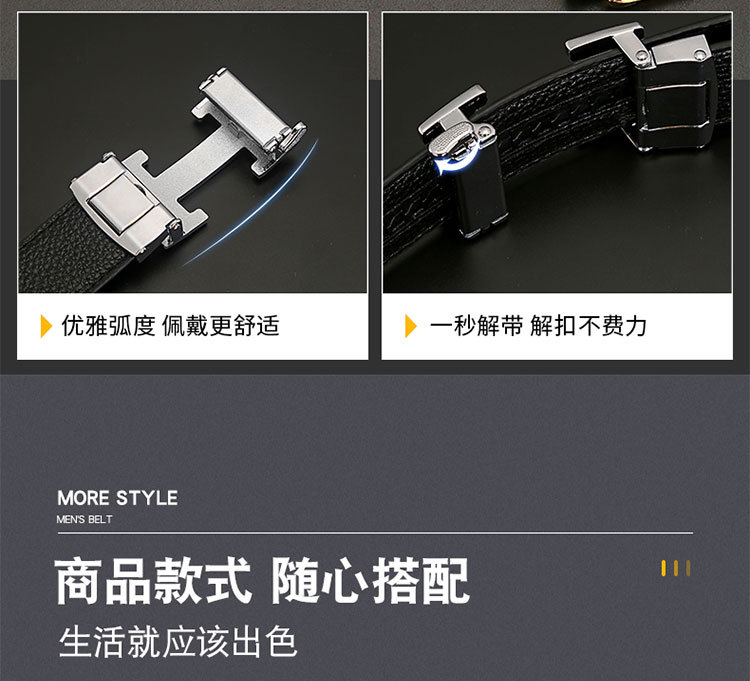 优雅弧度 佩戴更舒适

一秒解带 解扣不费力

MORE STYLE

MEN'S BELT

商品款式 随心搭配

生活就应该出色