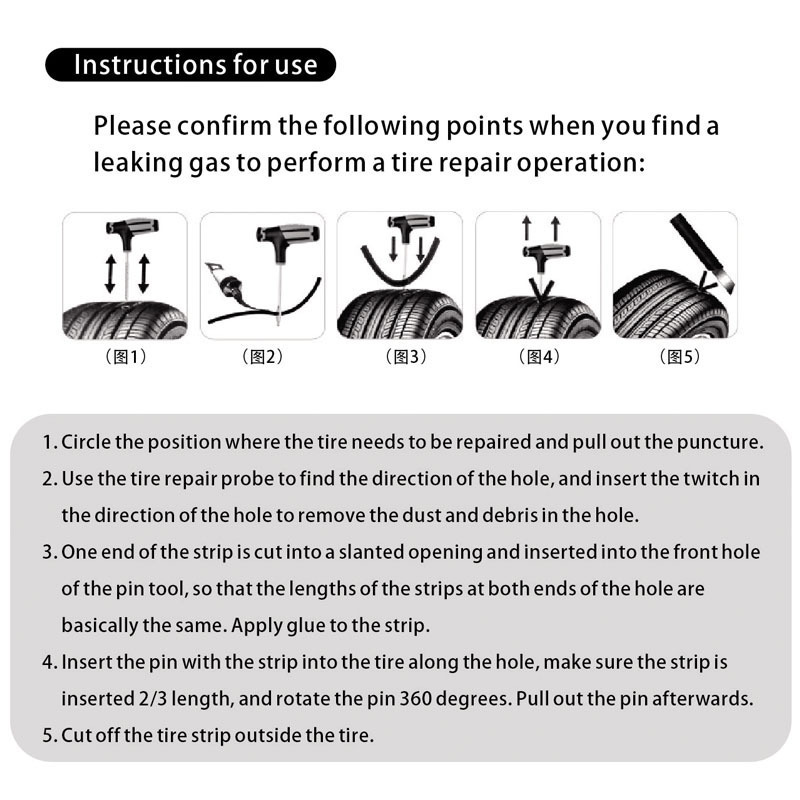 Instructions for use

Please confirm the following points when you find a leaking gas to perform a tire repair operation:

（图1） （图2） （图3） （图4） （图5）

1. Circle the position where the tire needs to be repaired and pull out the puncture.
2. Use the tire repair probe to find the direction of the hole, and insert the twitch in the direction of the hole to remove the dust and debris in the hole.
3. One end of the strip is cut into a slanted opening and inserted into the front hole of the pin tool, so that the lengths of the strips at both ends of the hole are basically the same. Apply glue to the strip.
4. Insert the pin with the strip into the tire along the hole, make sure the strip is inserted 2/3 length, and rotate the pin 360 degrees. Pull out the pin afterwards.
5. Cut off the tire strip outside the tire.