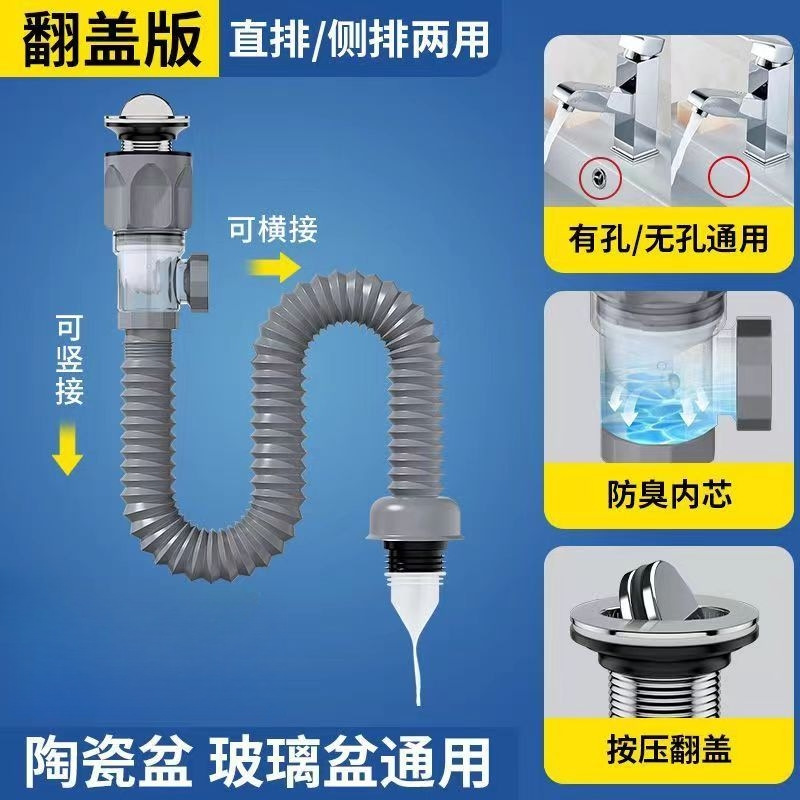 翻盖版 直排/侧排两用

可横接

可竖接

有孔/无孔通用

防臭内芯

按压翻盖

陶瓷盆 玻璃盆通用