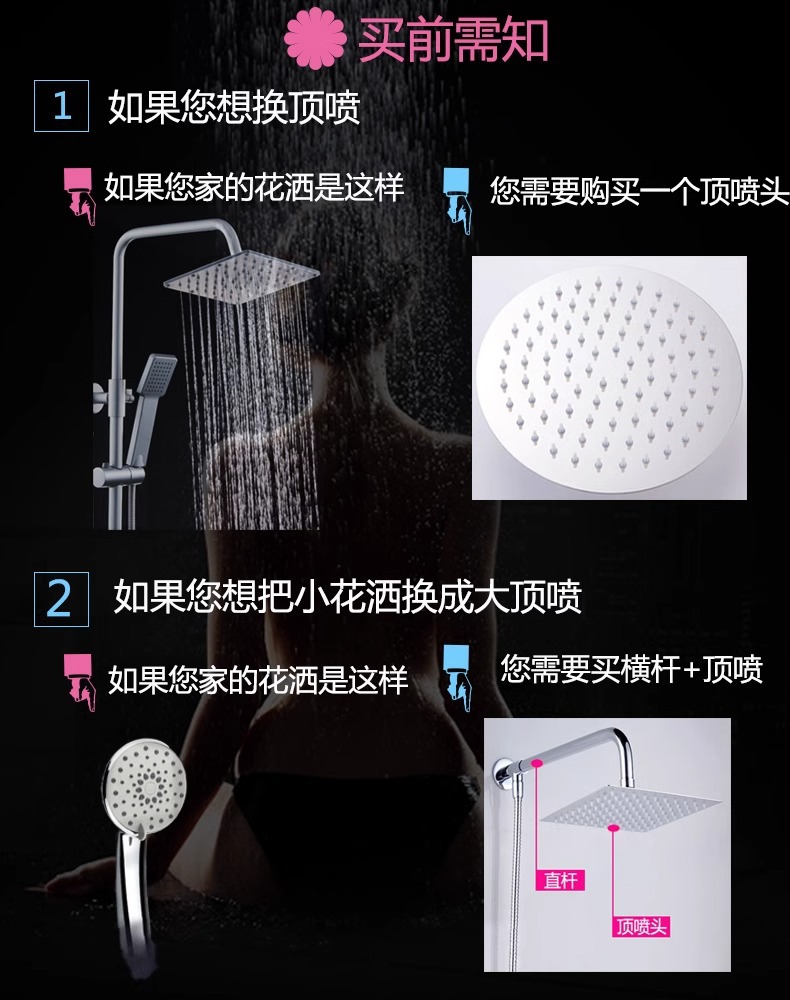 买前需知

1 如果您想换顶喷

如果您家的花洒是这样

您需要购买一个顶喷头

2 如果您想把小花洒换成大顶喷

如果您家的花洒是这样

您需要买横杆+顶喷

直杆

顶喷头