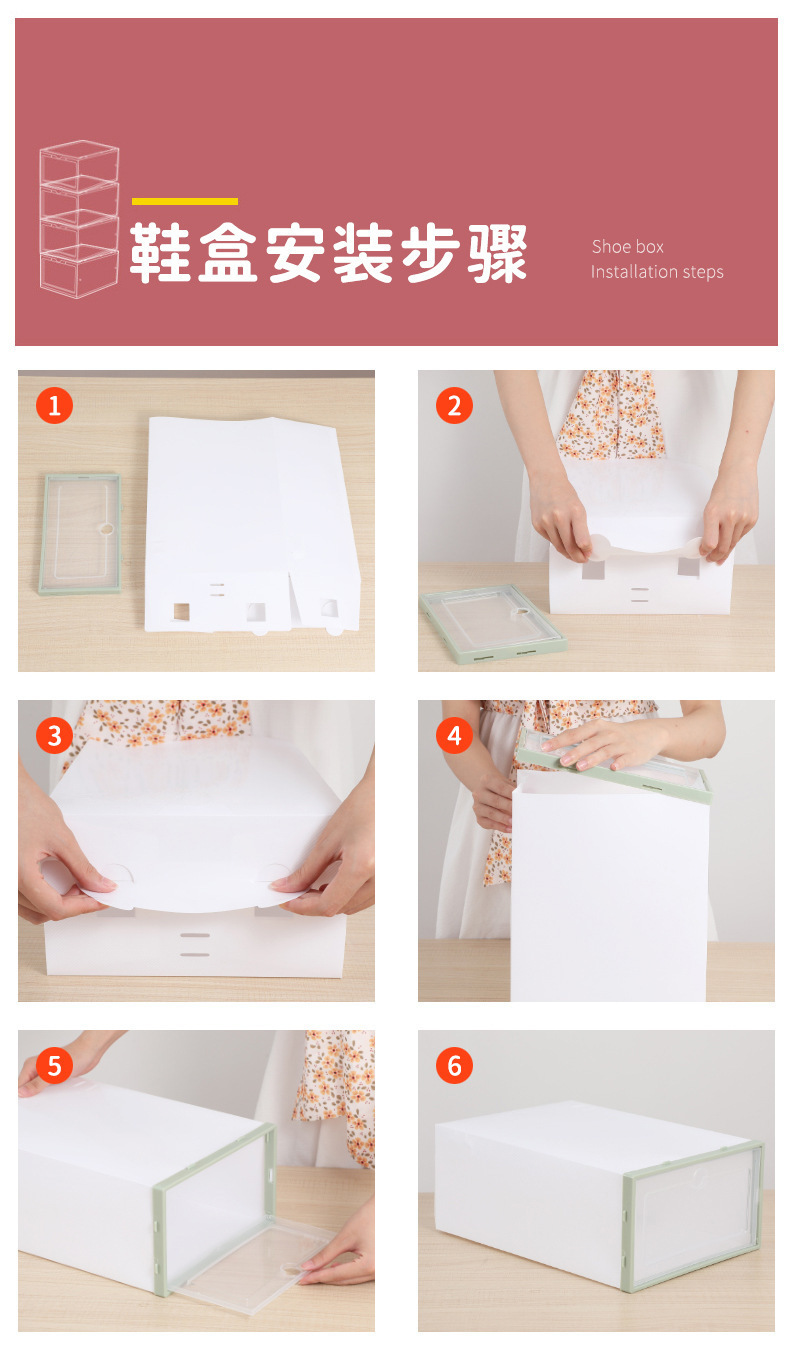 鞋盒安装步骤

Shoe box
Installation steps

1

2

3

4

5

6