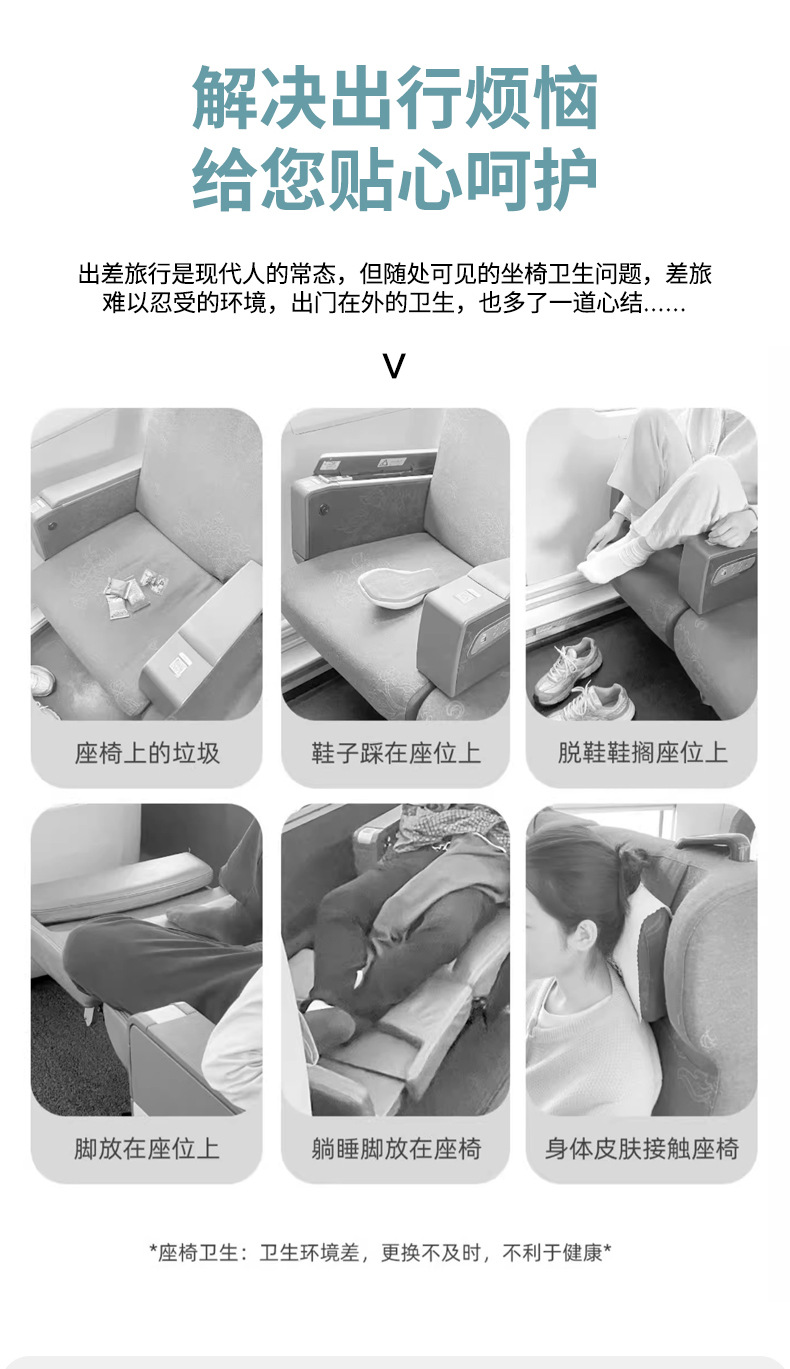 解决出行烦恼
给您贴心呵护

出差旅行是现代人的常态，但随处可见的坐椅卫生问题，差旅难以忍受的环境，出门在外的卫生，也多了一道心结……

V

座椅上的垃圾

鞋子踩在座位上

脱鞋鞋搁座位上

脚放在座位上

躺睡脚放在座椅

身体皮肤接触座椅

*座椅卫生：卫生环境差，更换不及时，不利于健康*