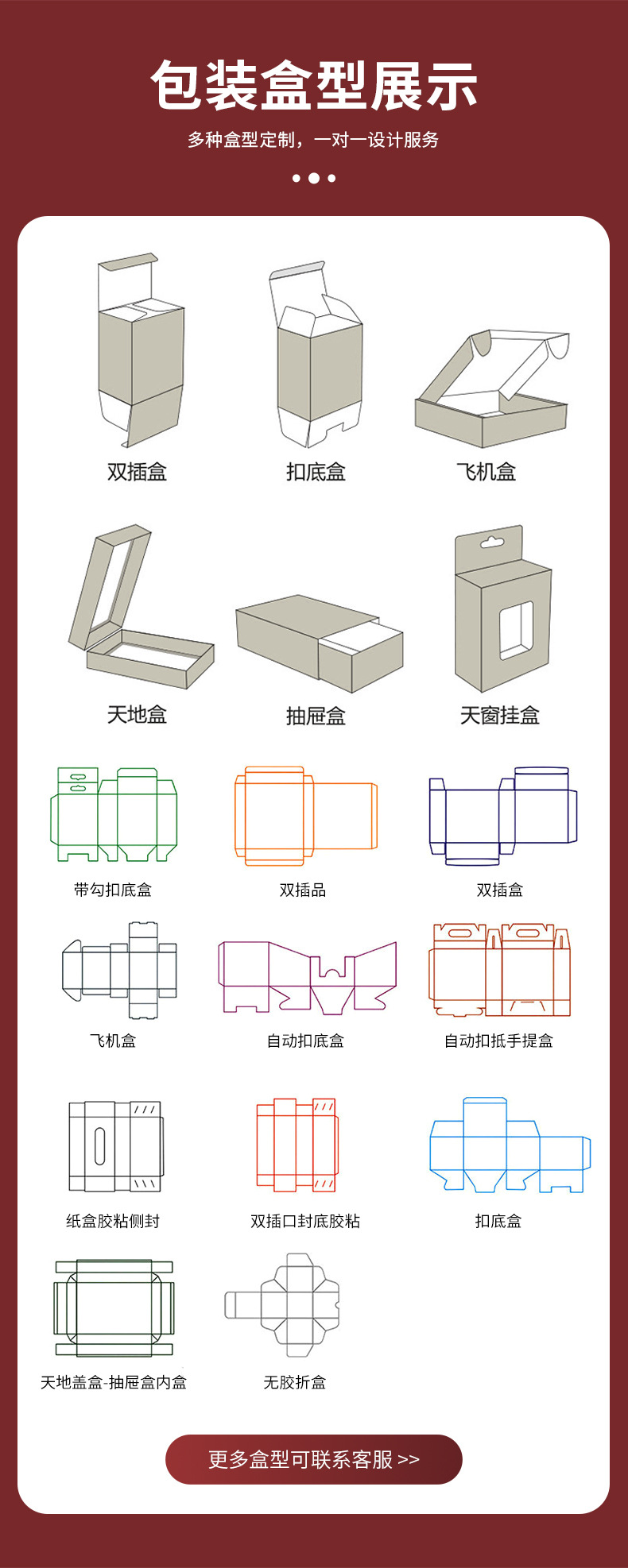 包装盒型展示

多种盒型定制，一对一设计服务

双插盒

扣底盒

飞机盒

天地盒

抽屉盒

天窗挂盒

带勾扣底盒

双插品

双插盒

飞机盒

自动扣底盒

自动扣抵手提盒

纸盒胶粘侧封

双插口封底胶粘

扣底盒

天地盖盒-抽屉盒内盒

无胶折盒

更多盒型可联系客服 >>