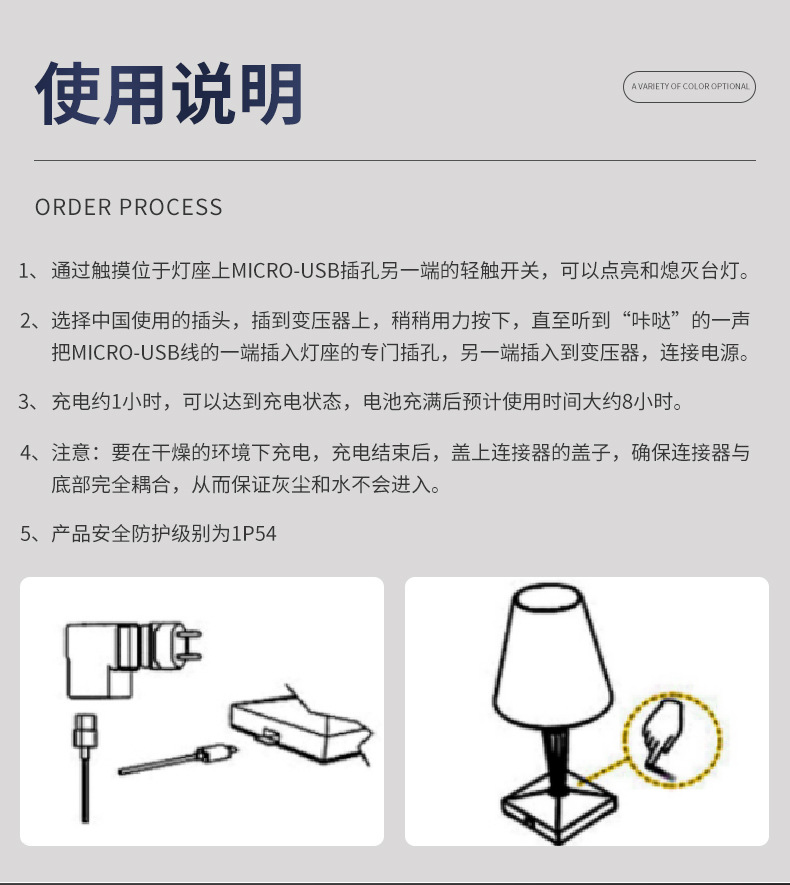 使用说明

A VARIETY OF COLOR OPTIONAL

ORDER PROCESS

1、通过触摸位于灯座上MICRO-USB插孔另一端的轻触开关，可以点亮和熄灭台灯。

2、选择中国使用的插头，插到变压器上，稍稍用力按下，直至听到“咔哒”的一声把MICRO-USB线的一端插入灯座的专门插孔，另一端插入到变压器，连接电源。

3、充电约1小时，可以达到充电状态，电池充满后预计使用时间大约8小时。

4、注意：要在干燥的环境下充电，充电结束后，盖上连接器的盖子，确保连接器与底部完全耦合，从而保证灰尘和水不会进入。

5、产品安全防护级别为1P54