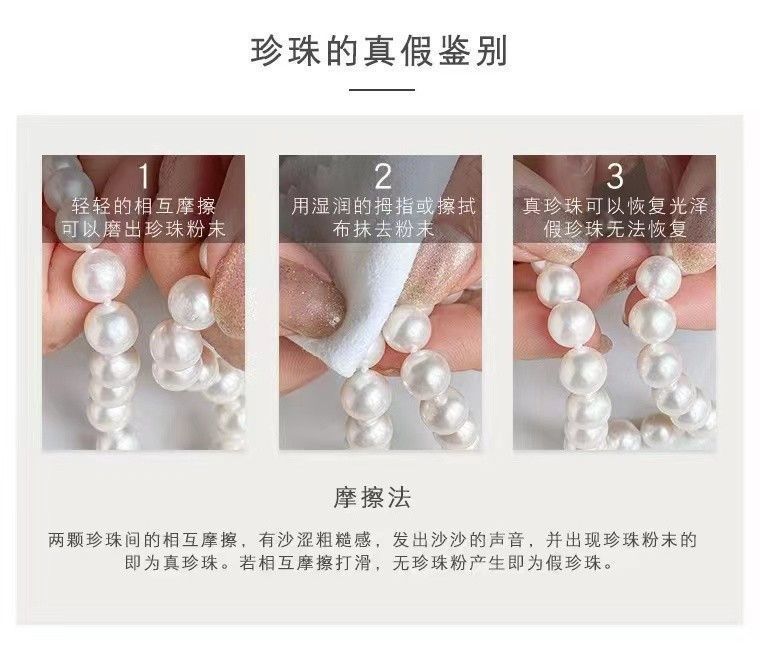 珍珠的真假鉴别

1
轻轻的相互摩擦
可以磨出珍珠粉末

2
用湿润的拇指或擦拭
布抹去粉末

3
真珍珠可以恢复光泽
假珍珠无法恢复

摩擦法

两颗珍珠间的相互摩擦，有沙涩粗糙感，发出沙沙的声音，并出现珍珠粉末的即为真珍珠。若相互摩擦打滑，无珍珠粉产生即为假珍珠。