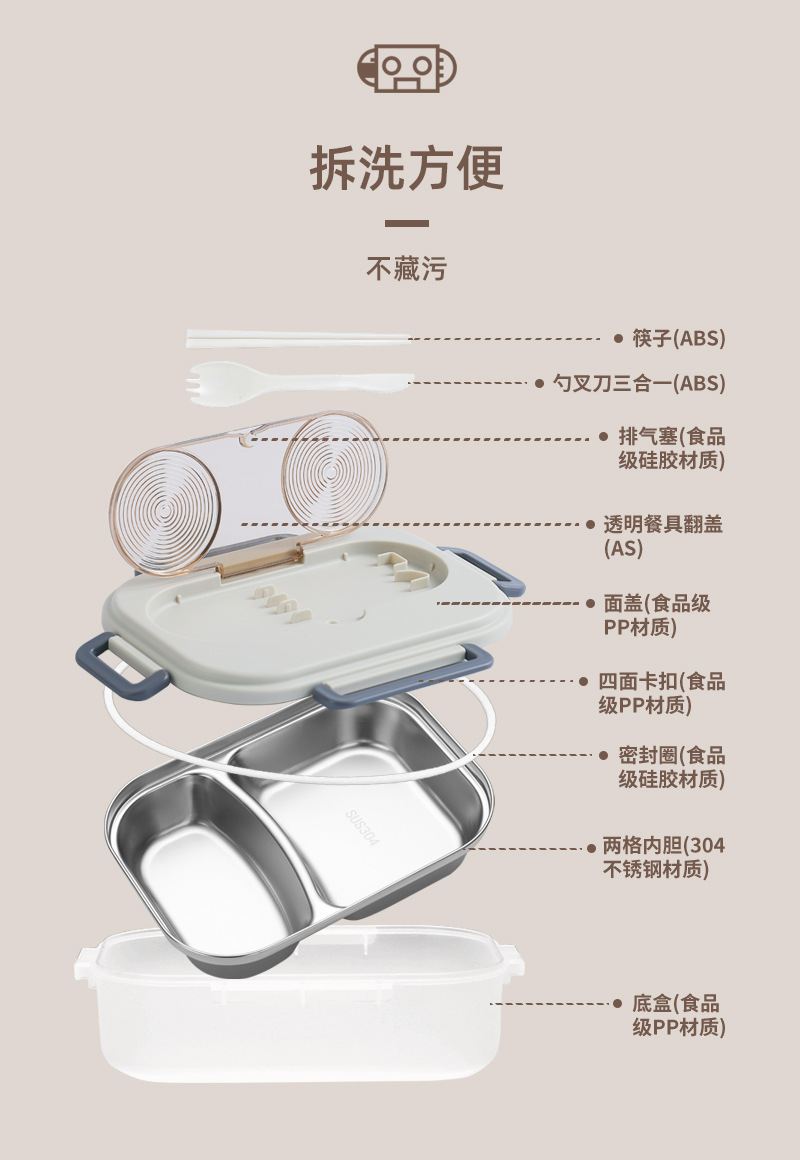 拆洗方便

不藏污

筷子(ABS)

勺叉刀三合一(ABS)

排气塞(食品级硅胶材质)

透明餐具翻盖(AS)

面盖(食品级PP材质)

四面卡扣(食品级PP材质)

密封圈(食品级硅胶材质)

SUS304

两格内胆(304不锈钢材质)

底盒(食品级PP材质)