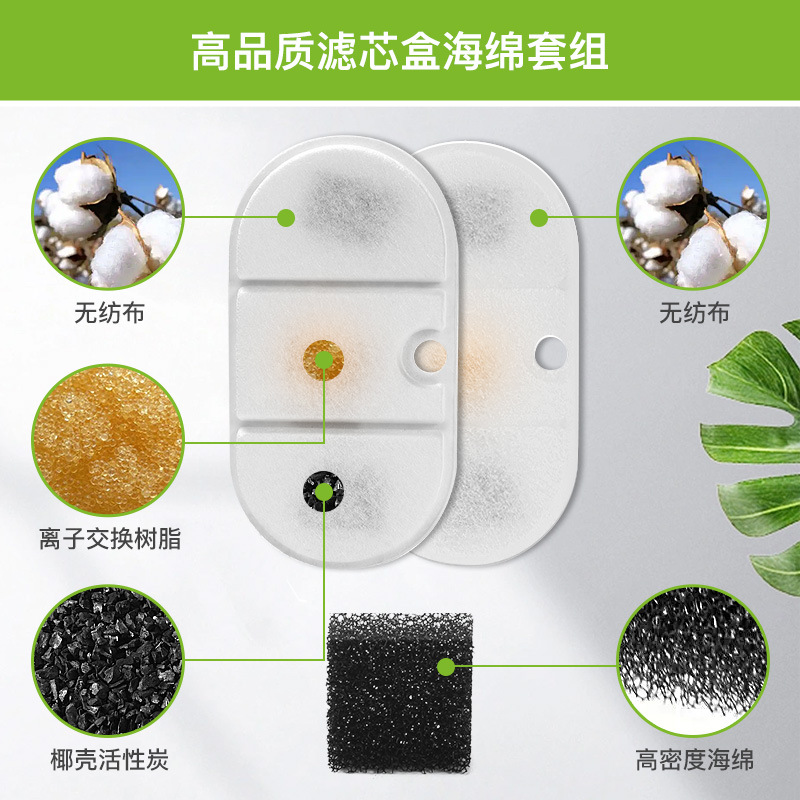 高品质滤芯盒海绵套组

无纺布

无纺布

离子交换树脂

椰壳活性炭

高密度海绵