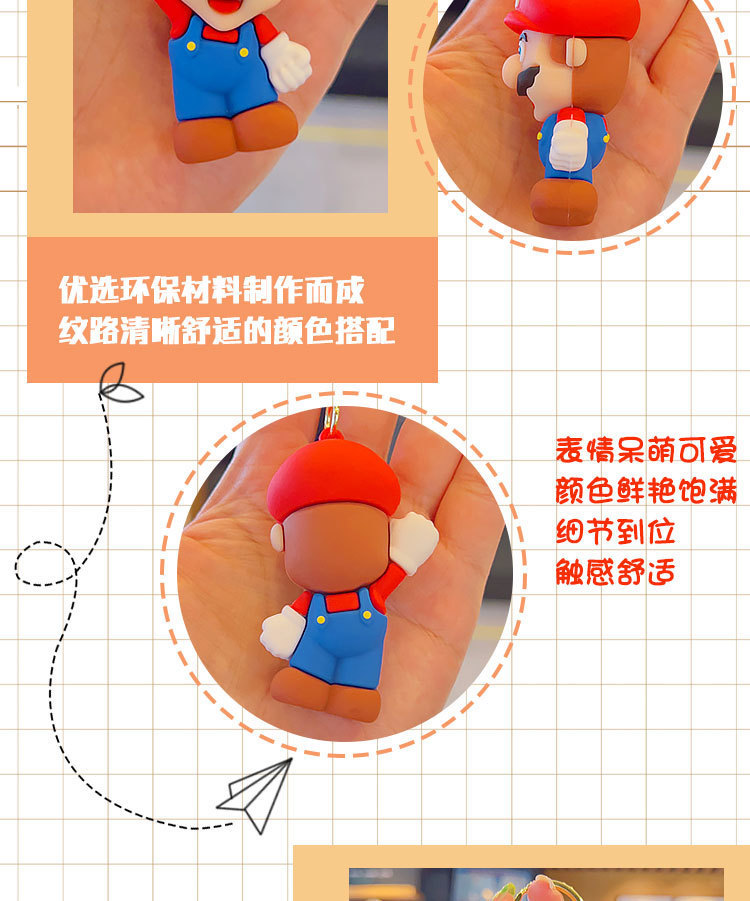 优选环保材料制作而成
纹路清晰舒适的颜色搭配

表情呆萌可爱
颜色鲜艳饱满
细节到位
触感舒适