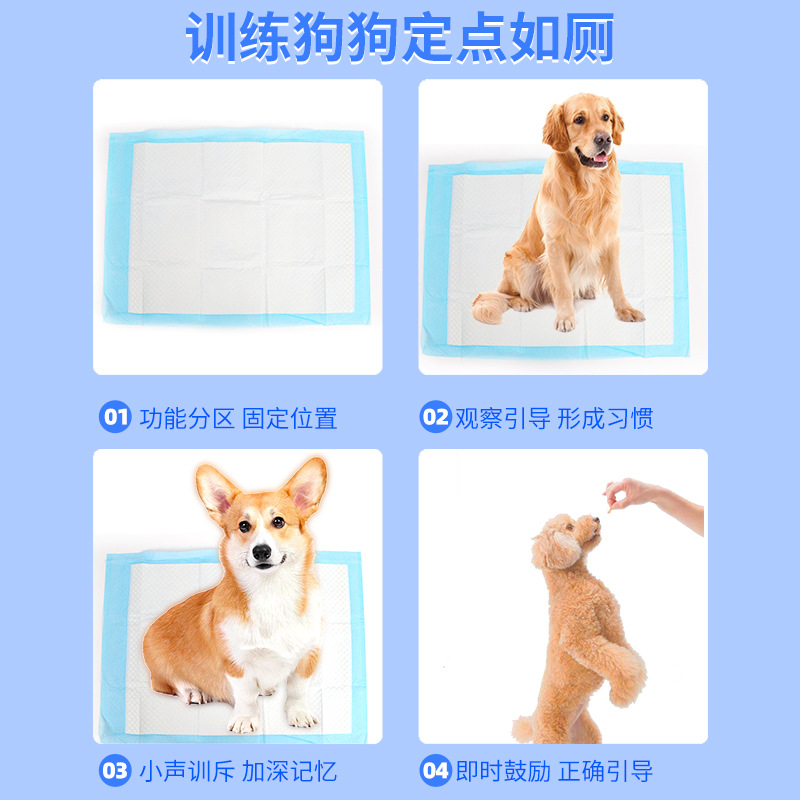 训练狗狗定点如厕

01 功能分区 固定位置

02 观察引导 形成习惯

03 小声训斥 加深记忆

04 即时鼓励 正确引导