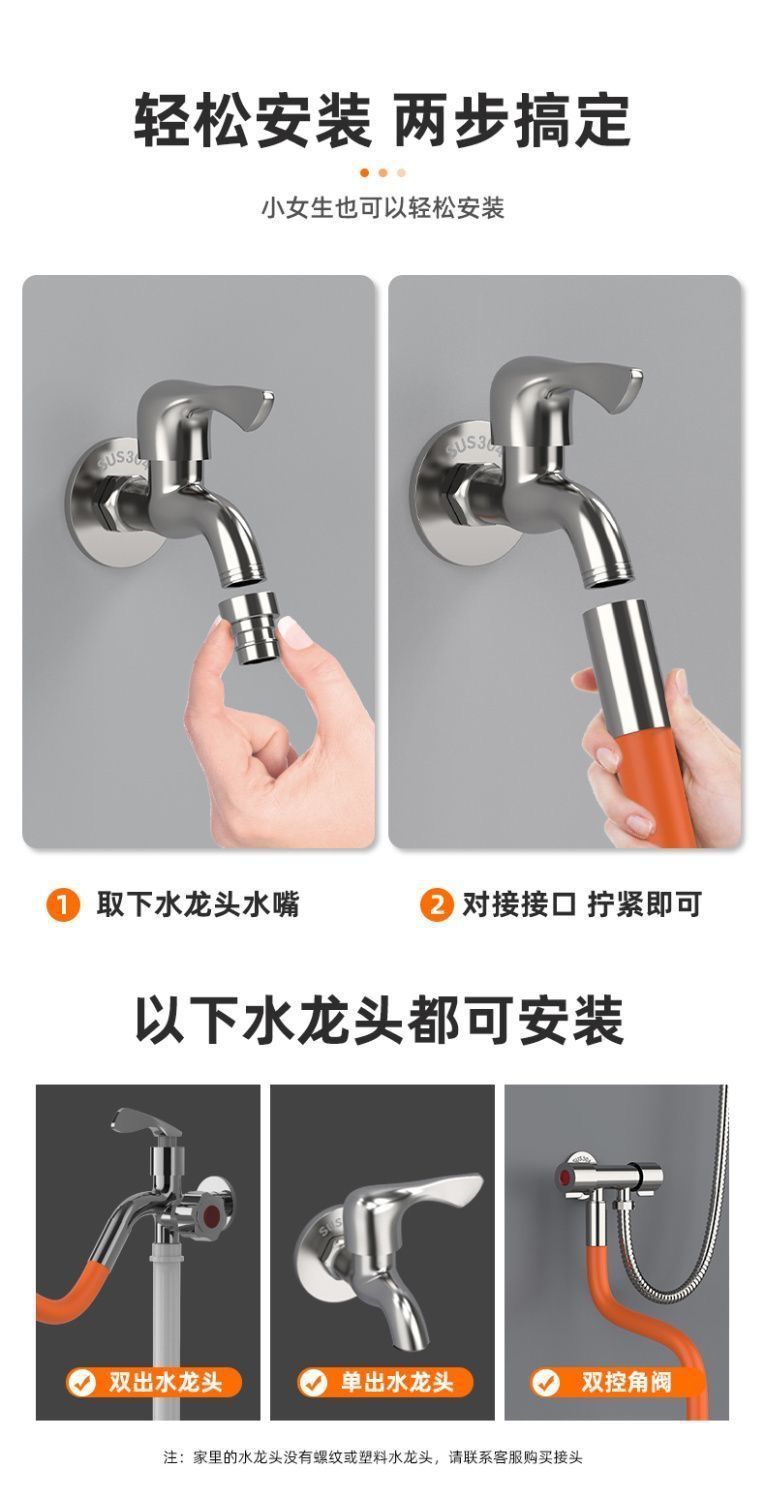 轻松安装 两步搞定

小女生也可以轻松安装

SUS304

SUS304

1 取下水龙头水嘴

2 对接接口 拧紧即可

以下水龙头都可安装

双出水龙头

单出水龙头

双控角阀

注：家里的水龙头没有螺纹或塑料水龙头，请联系客服购买接头