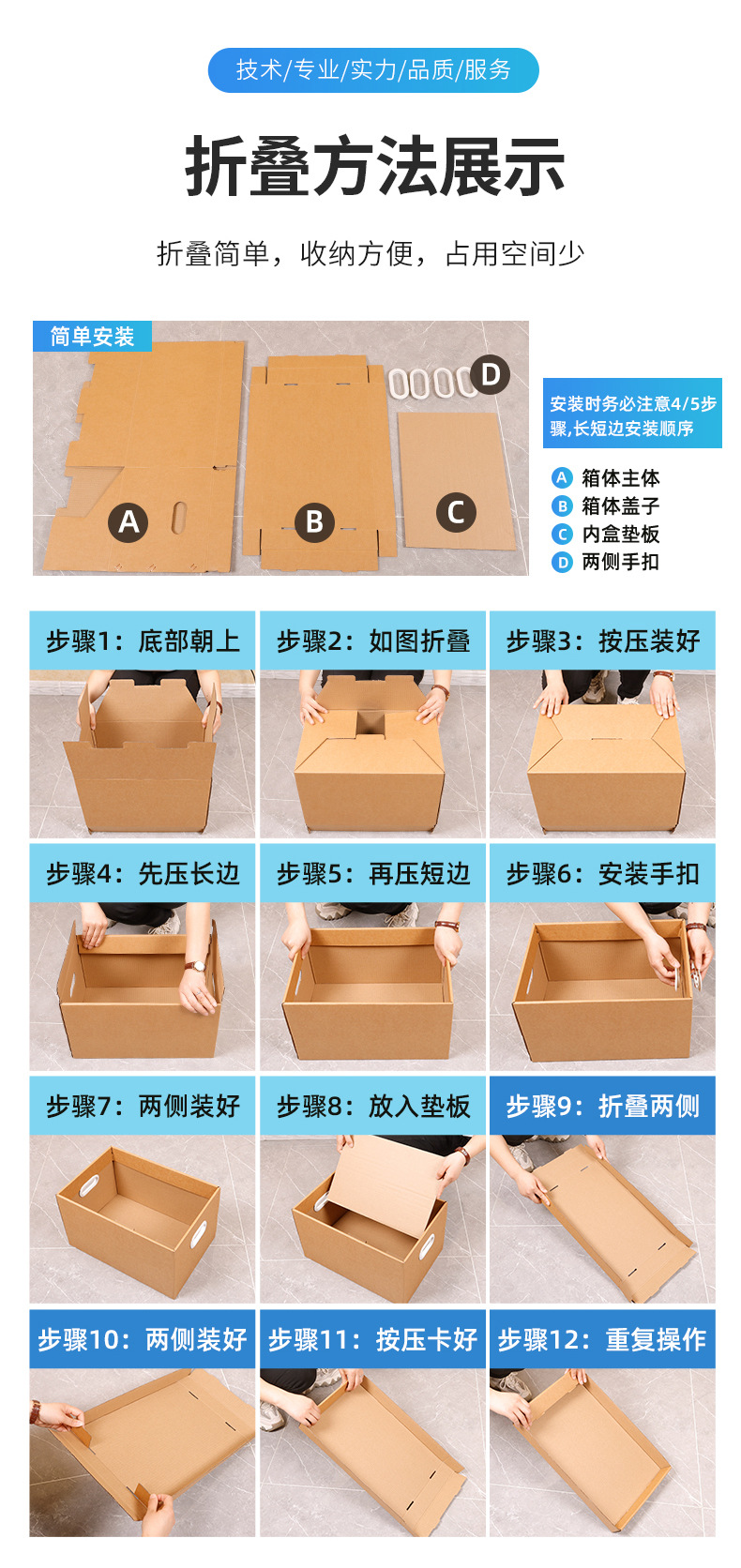 技术/专业/实力/品质/服务

折叠方法展示

折叠简单，收纳方便，占用空间少

简单安装

A B C D

安装时务必注意4/5步骤,长短边安装顺序

A 箱体主体
B 箱体盖子
C 内盒垫板
D 两侧手扣

步骤1：底部朝上

步骤2：如图折叠

步骤3：按压装好

步骤4：先压长边

步骤5：再压短边

步骤6：安装手扣

步骤7：两侧装好

步骤8：放入垫板

步骤9：折叠两侧

步骤10：两侧装好

步骤11：按压卡好

步骤12：重复操作