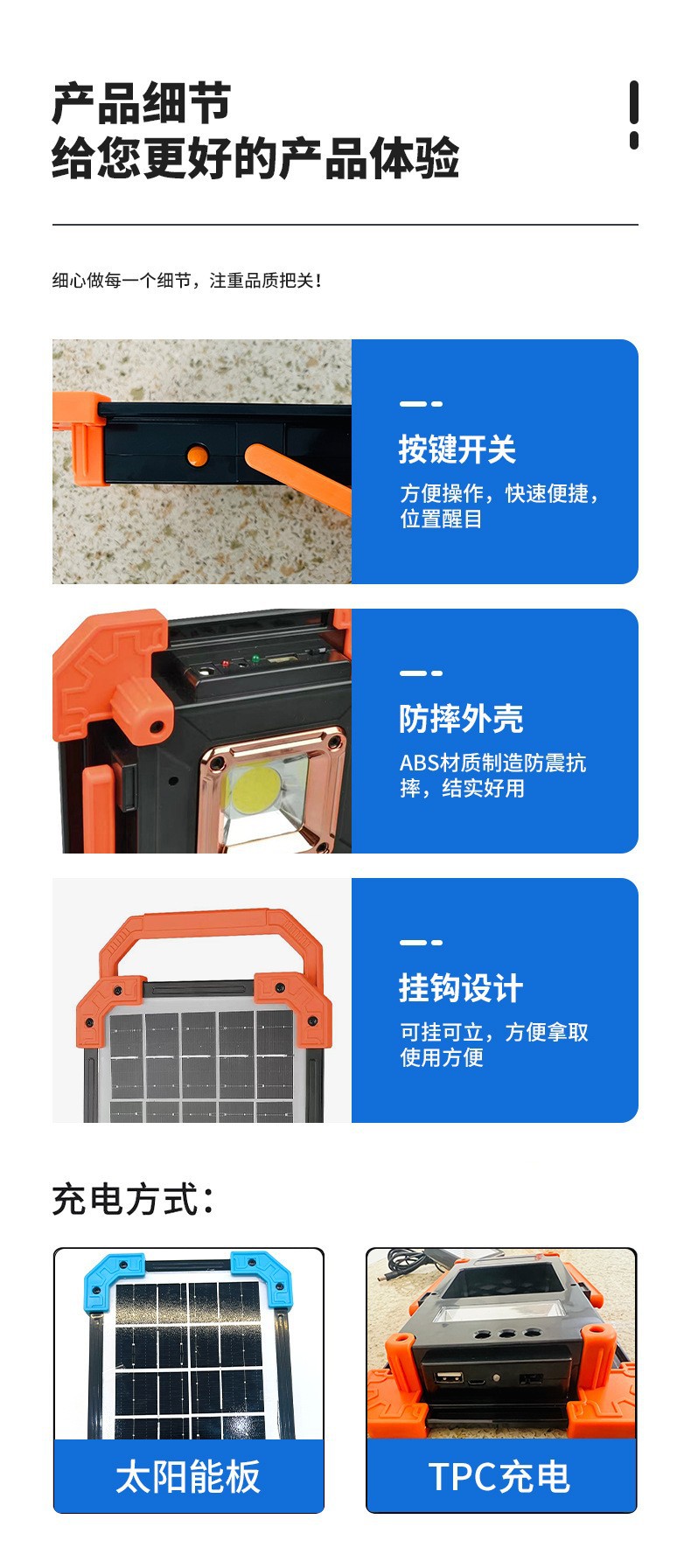 产品细节
给您更好的产品体验

细心做每一个细节，注重品质把关！

按键开关
方便操作，快速便捷，位置醒目

防摔外壳
ABS材质制造防震抗摔，结实好用

挂钩设计
可挂可立，方便拿取使用方便

充电方式：

太阳能板

TPC充电