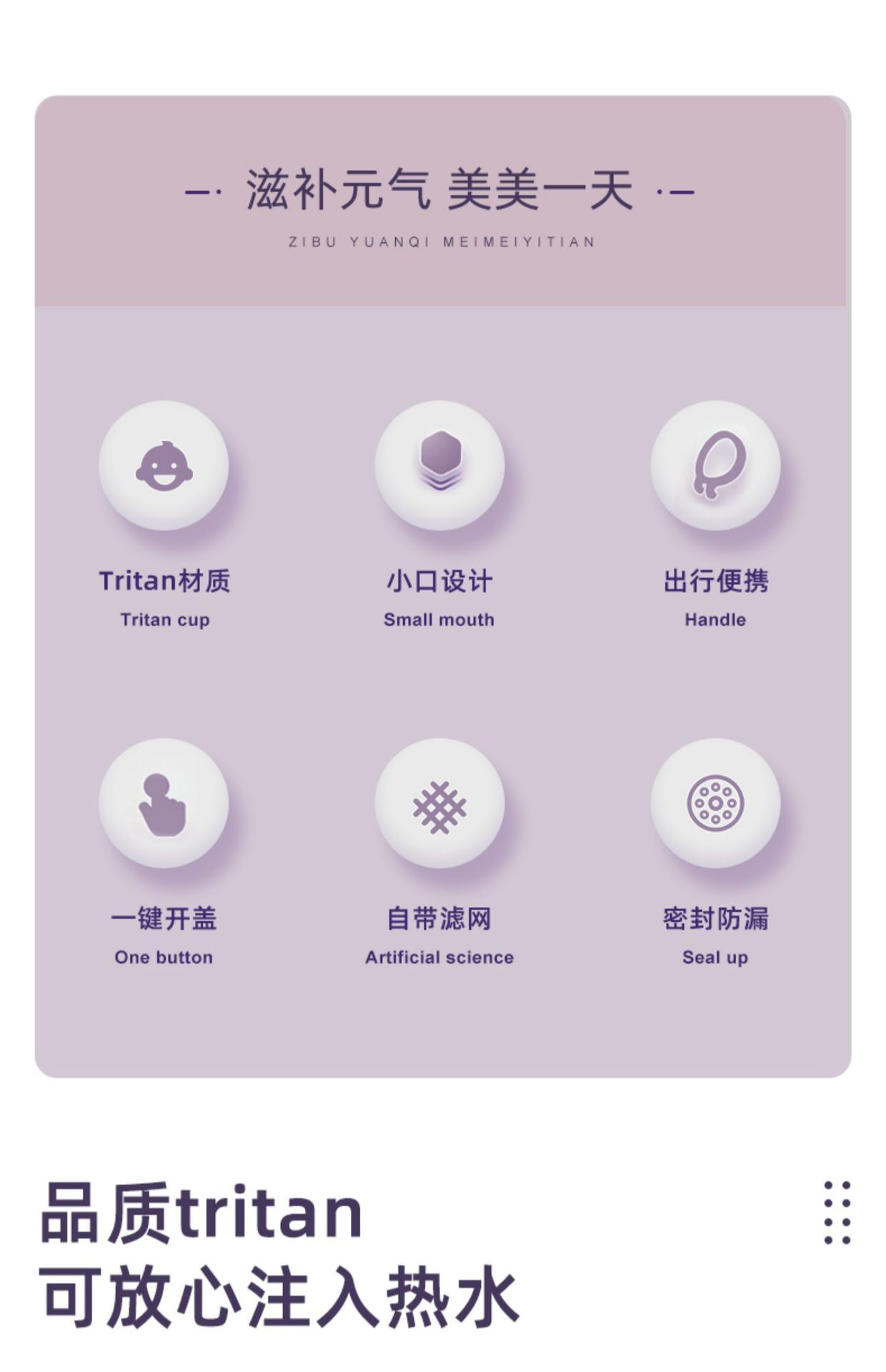 -· 滋补元气 美美一天 ·-

ZIBU YUANQI MEIMEIYITIAN

Tritan材质
Tritan cup

小口设计
Small mouth

出行便携
Handle

一键开盖
One button

自带滤网
Artificial science

密封防漏
Seal up

品质tritan
可放心注入热水