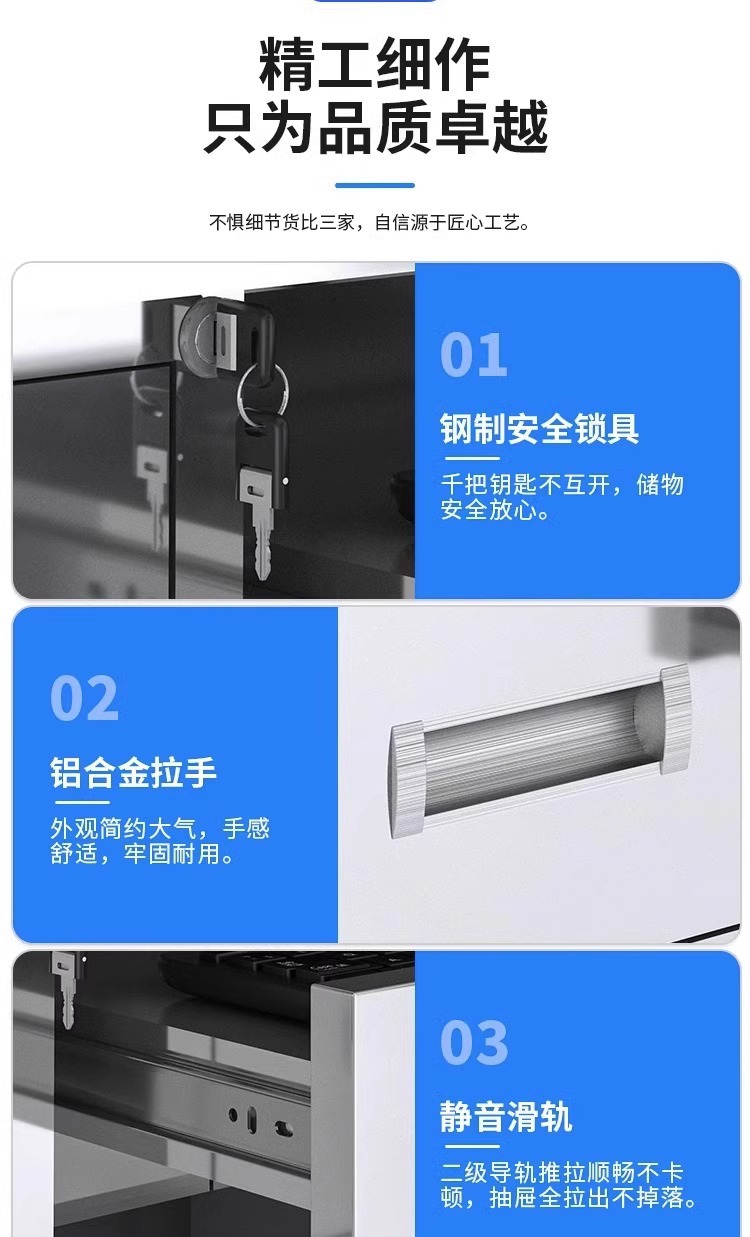 精工细作
只为品质卓越

不惧细节货比三家，自信源于匠心工艺。

01
钢制安全锁具
千把钥匙不互开，储物安全放心。

02
铝合金拉手
外观简约大气，手感舒适，牢固耐用。

03
静音滑轨
二级导轨推拉顺畅不卡顿，抽屉全拉出不掉落。