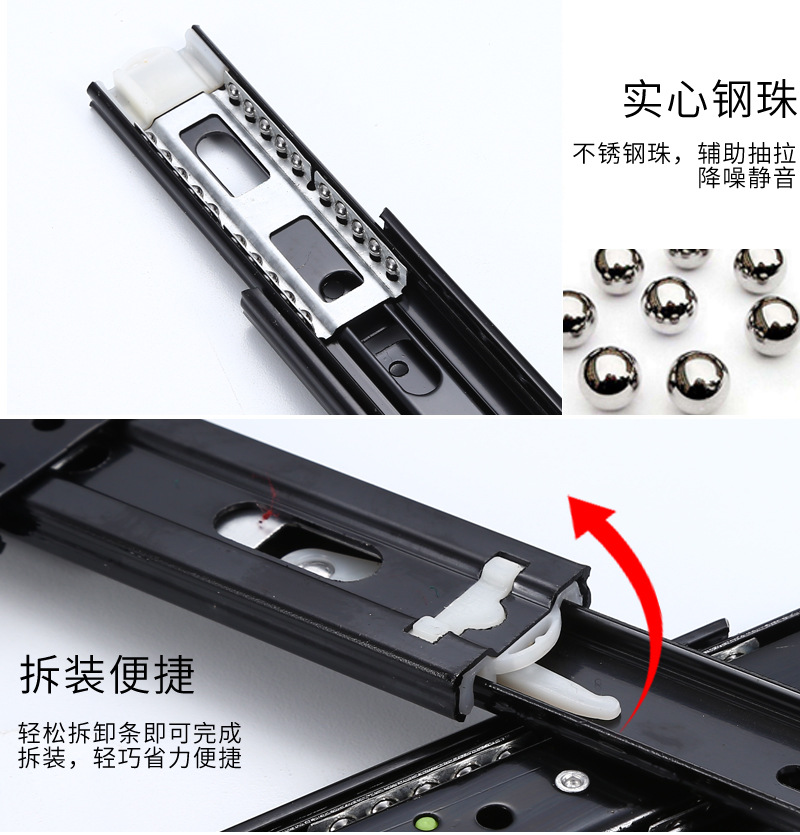 实心钢珠

不锈钢珠，辅助抽拉
降噪静音

拆装便捷

轻松拆卸条即可完成
拆装，轻巧省力便捷