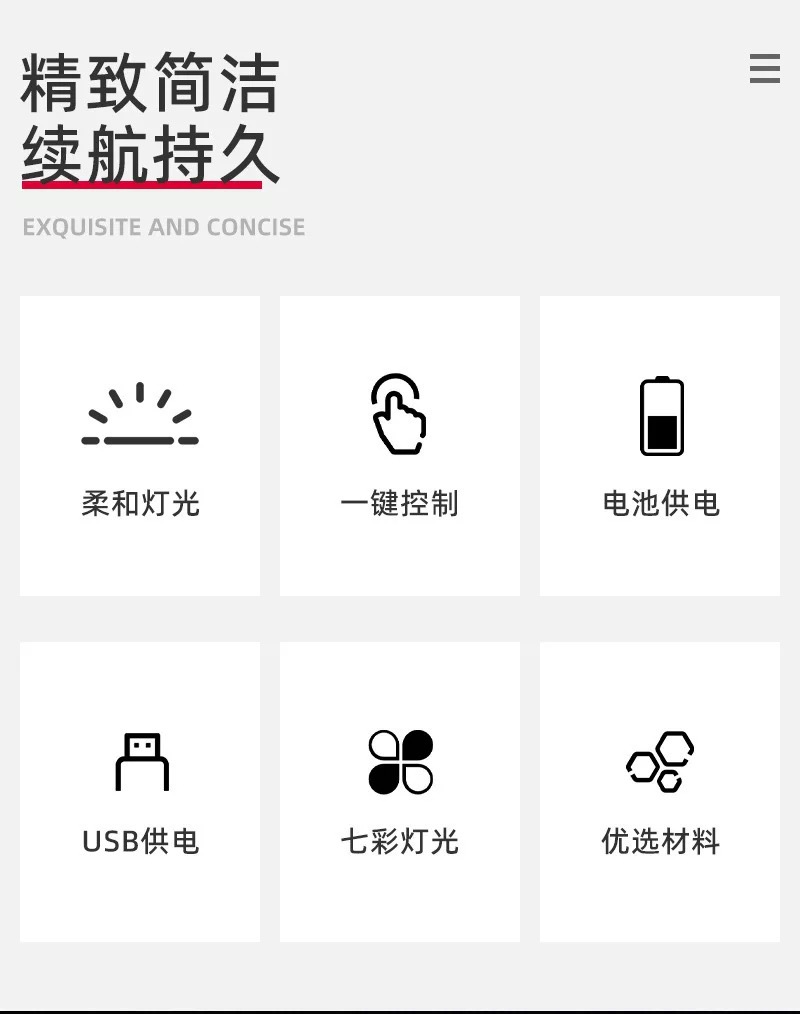 精致简洁
续航持久

EXQUISITE AND CONCISE

柔和灯光

一键控制

电池供电

USB供电

七彩灯光

优选材料