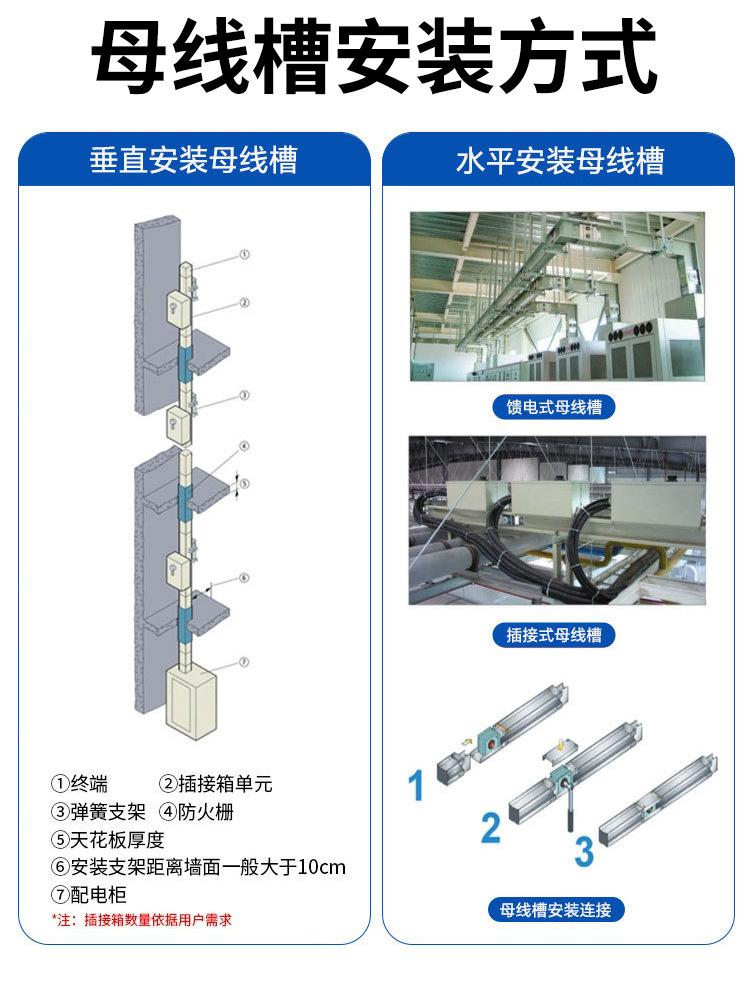 母线槽安装方式

垂直安装母线槽

①
②
③
④
⑤
⑥
⑦

①终端 ②插接箱单元
③弹簧支架 ④防火栅
⑤天花板厚度
⑥安装支架距离墙面一般大于10cm
⑦配电柜
*注：插接箱数量依据用户需求

水平安装母线槽

馈电式母线槽

插接式母线槽

1
2
3

母线槽安装连接