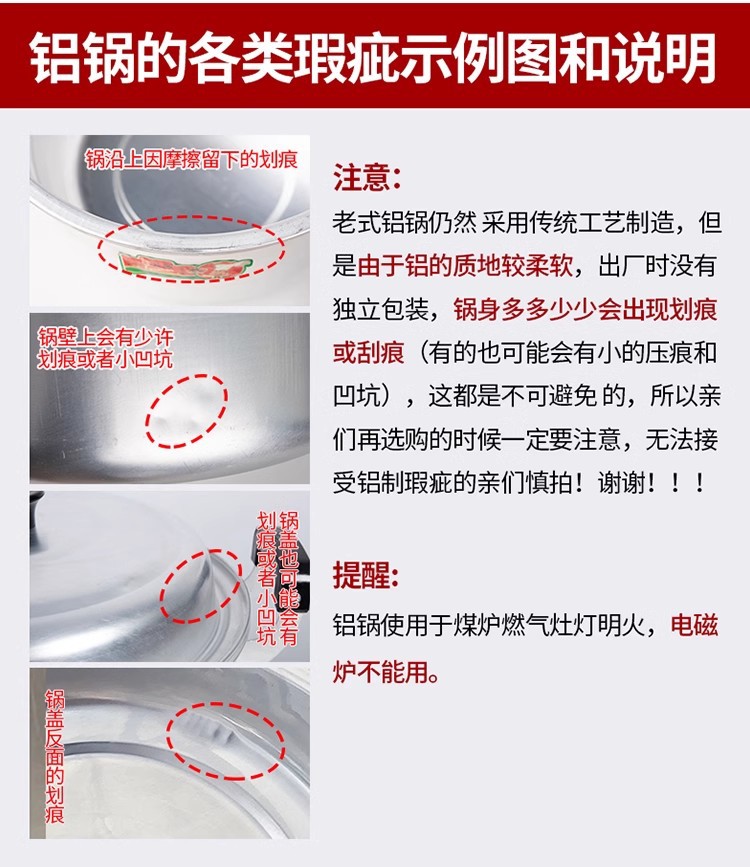 铝锅的各类瑕疵示例图和说明

锅沿上因摩擦留下的划痕

锅壁上会有少许划痕或者小凹坑

锅盖也可能会有划痕或者小凹坑

锅盖反面的划痕

注意:

老式铝锅仍然 采用传统工艺制造，但是由于铝的质地较柔软，出厂时没有独立包装，锅身多多少少会出现划痕或刮痕（有的也可能会有小的压痕和凹坑），这都是不可避免 的，所以亲们再选购的时候一定要注意，无法接受铝制瑕疵的亲们慎拍！谢谢！！！

提醒:

铝锅使用于煤炉燃气灶灯明火，电磁炉不能用。