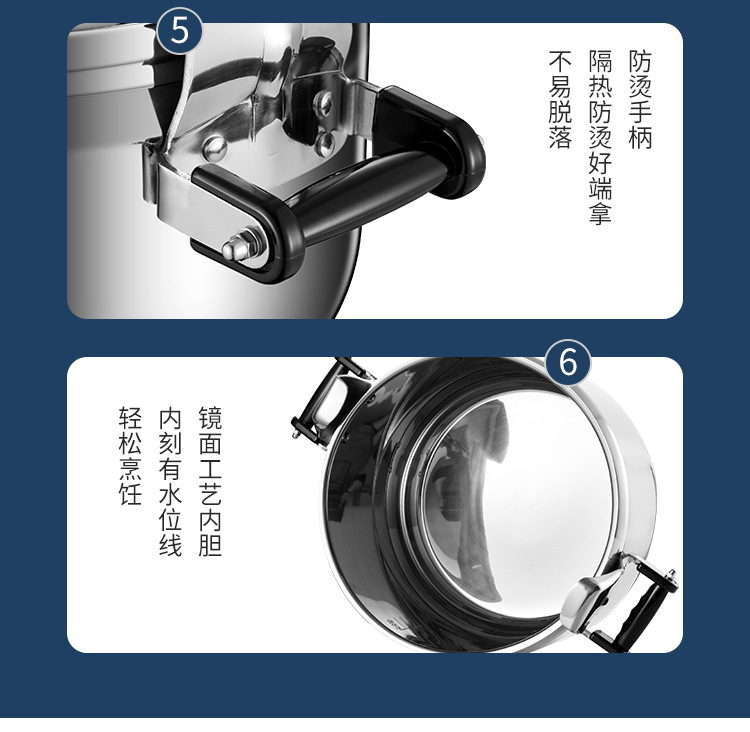 5

防烫手柄
隔热防烫好端拿
不易脱落

6

镜面工艺内胆
内刻有水位线
轻松烹饪